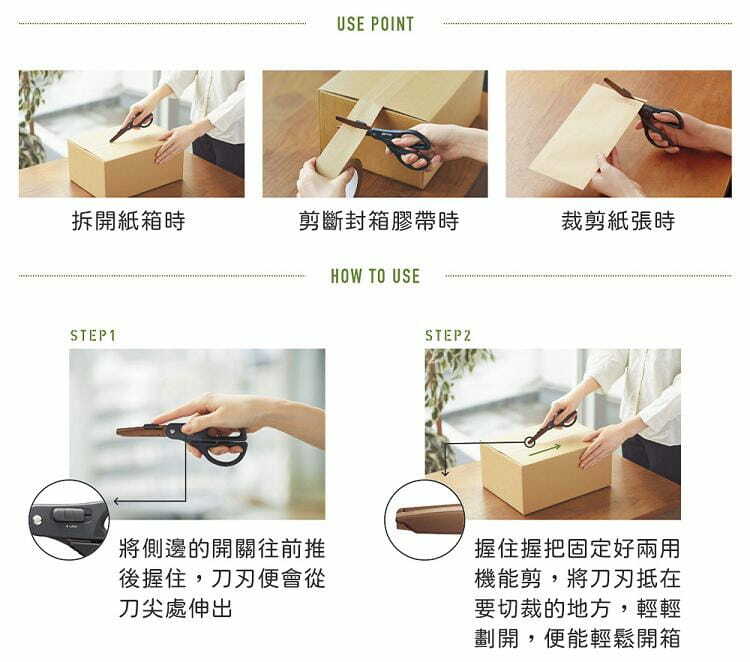 USE POINT

拆開紙箱時

剪斷封箱膠帶時

裁剪紙張時

HOW TO USE

STEP1

將側邊的開關往前推後握住，刀刃便會從刀尖處伸出

STEP2

握住握把固定好兩用機能剪，將刀刃抵在要切裁的地方，輕輕劃開，便能輕鬆開箱