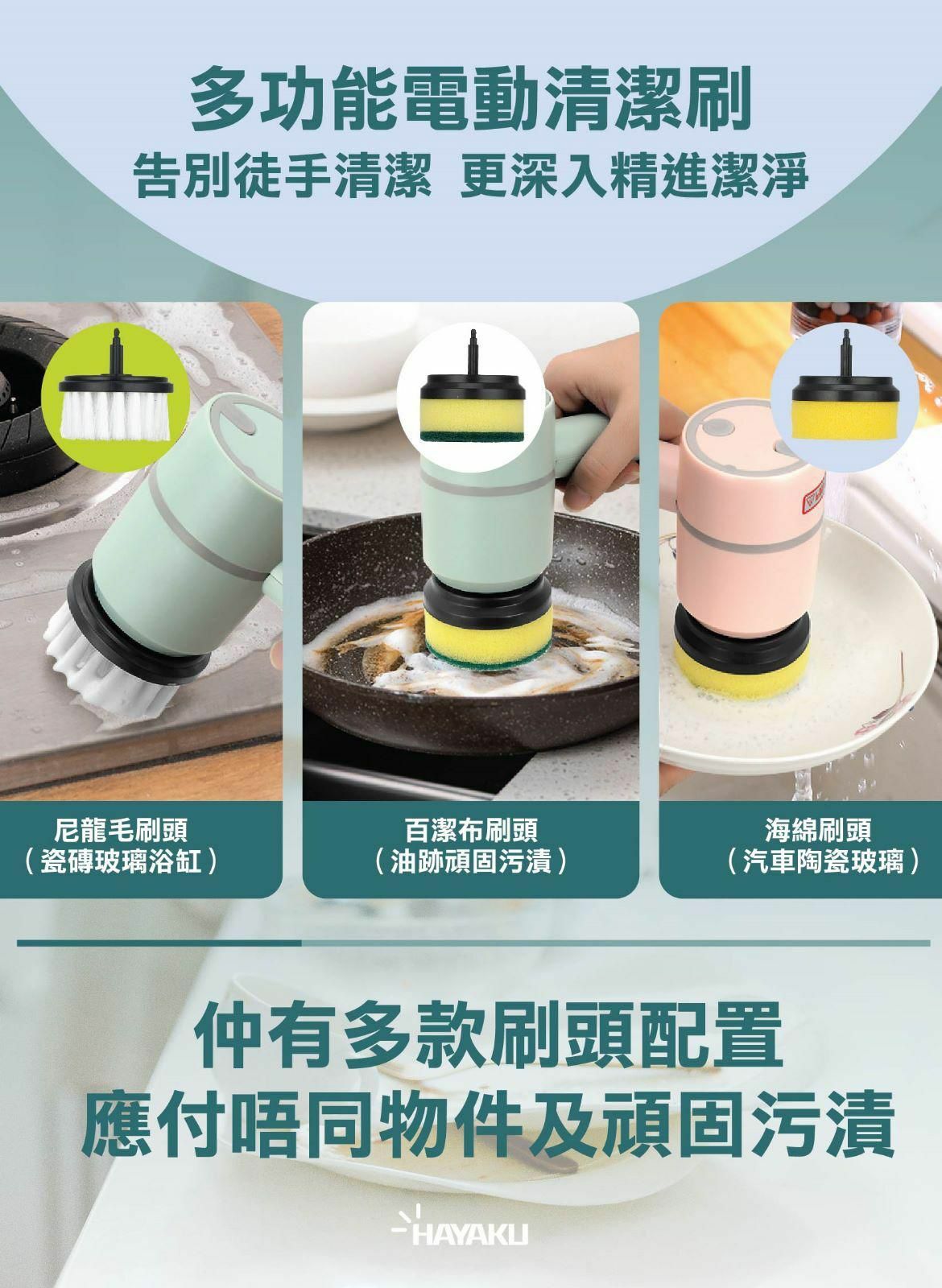 多功能電動清潔刷
告別徒手清潔 更深入精進潔淨

尼龍毛刷頭
（瓷磚玻璃浴缸）

百潔布刷頭
（油跡頑固污漬）

海綿刷頭
（汽車陶瓷玻璃）

仲有多款刷頭配置
應付唔同物件及頑固污漬

HAYAKU