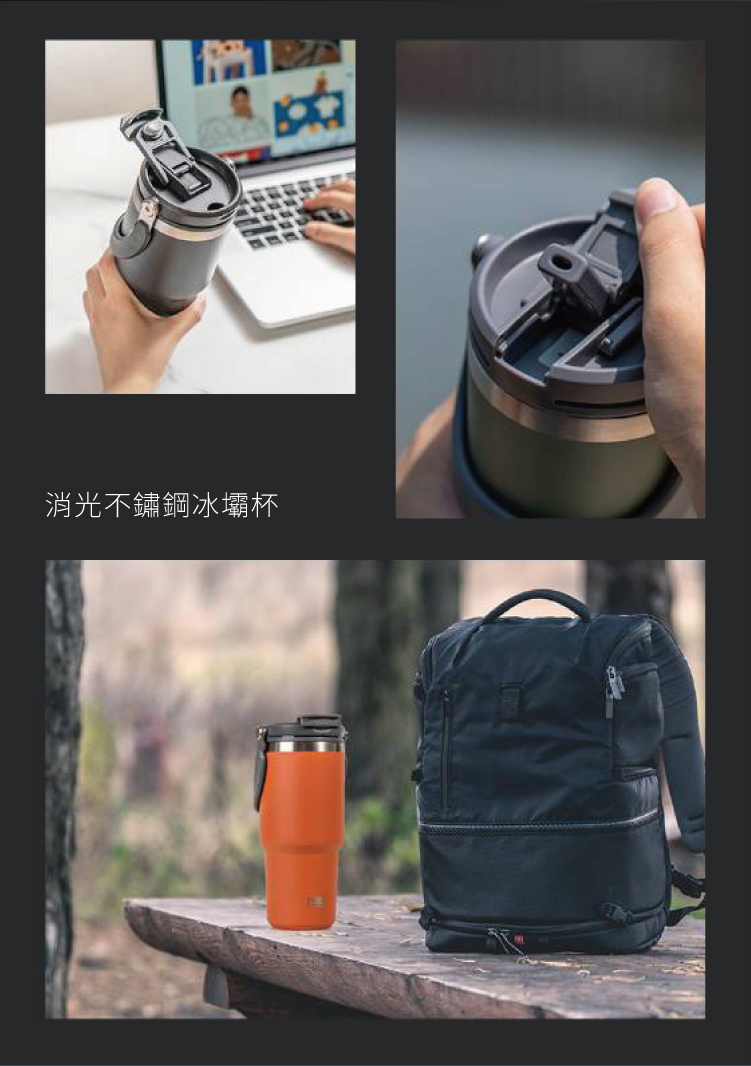 消光不鏽鋼冰壩杯