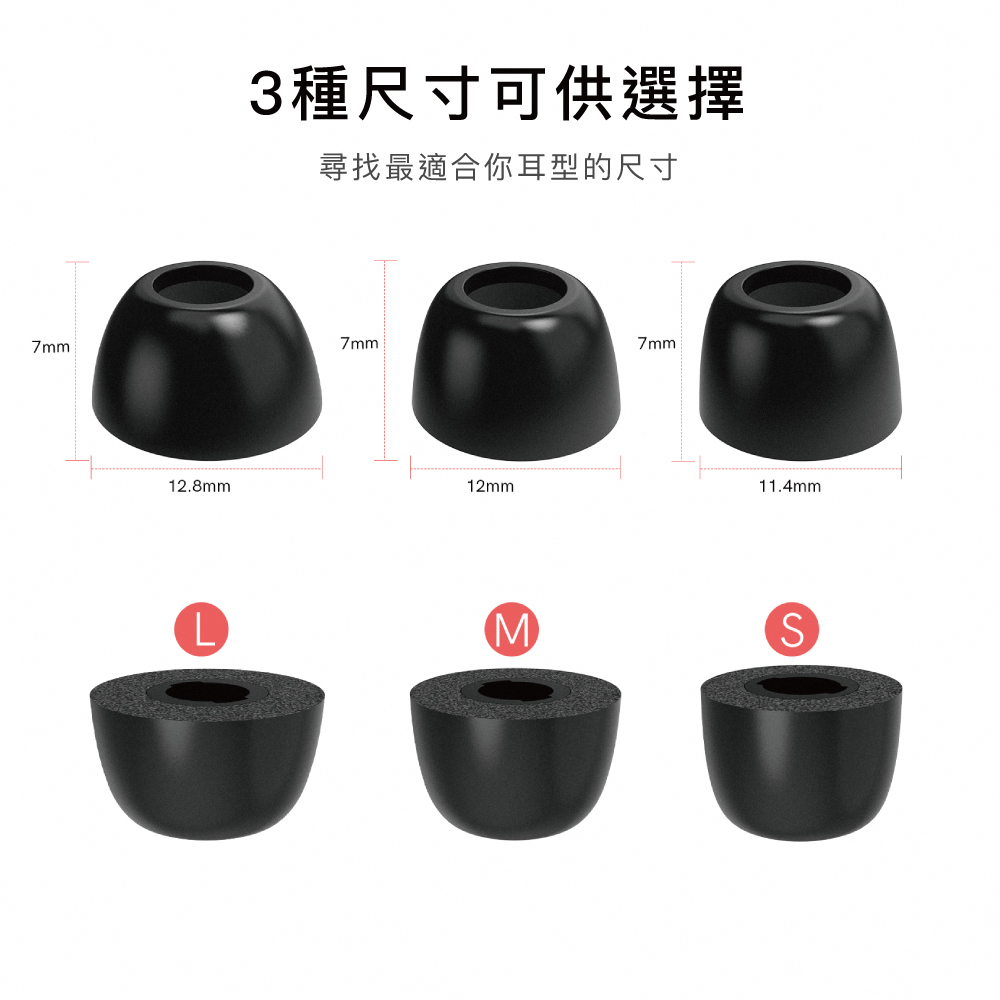 3種尺寸可供選擇

尋找最適合你耳型的尺寸

7mm

12.8mm

7mm

12mm

7mm

11.4mm

L

M

S