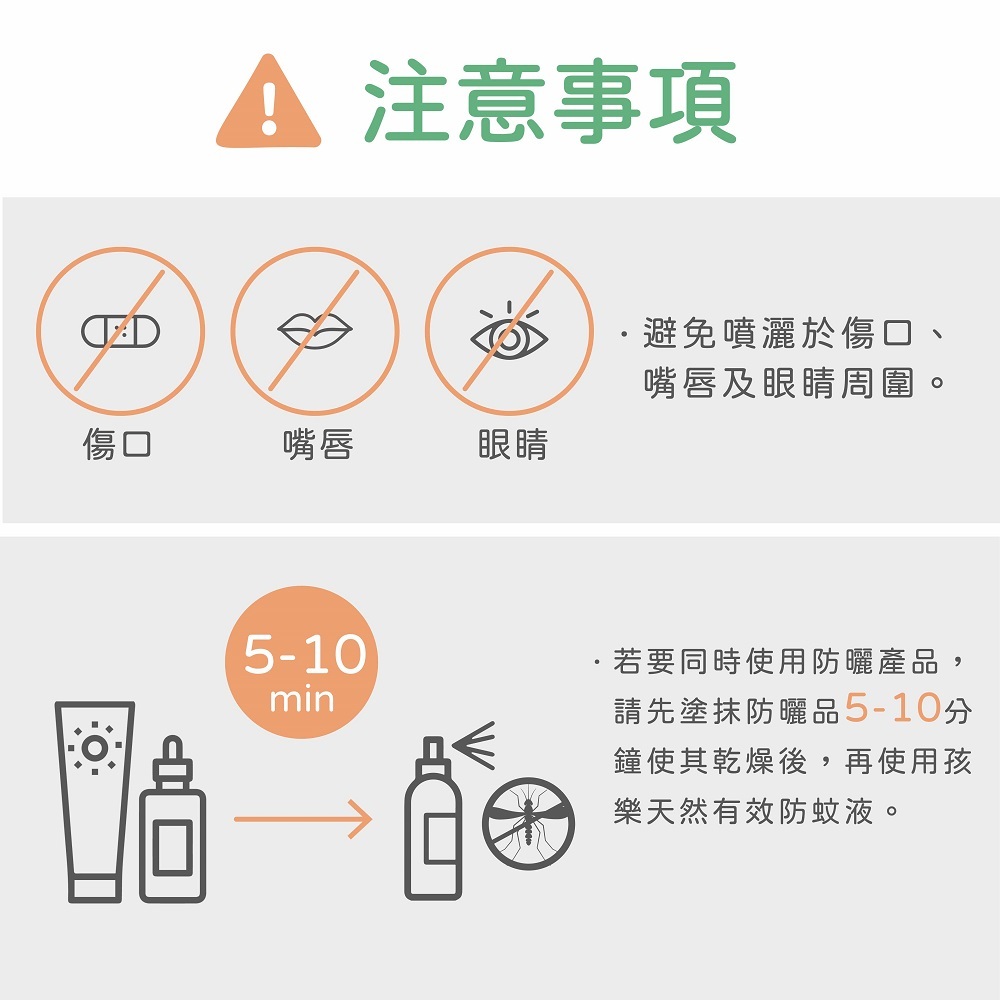 注意事項

傷口

嘴唇

眼睛

· 避免噴灑於傷口、嘴唇及眼睛周圍。

5-10 min

· 若要同時使用防曬產品，請先塗抹防曬品5-10分鐘使其乾燥後，再使用孩樂天然有效防蚊液。