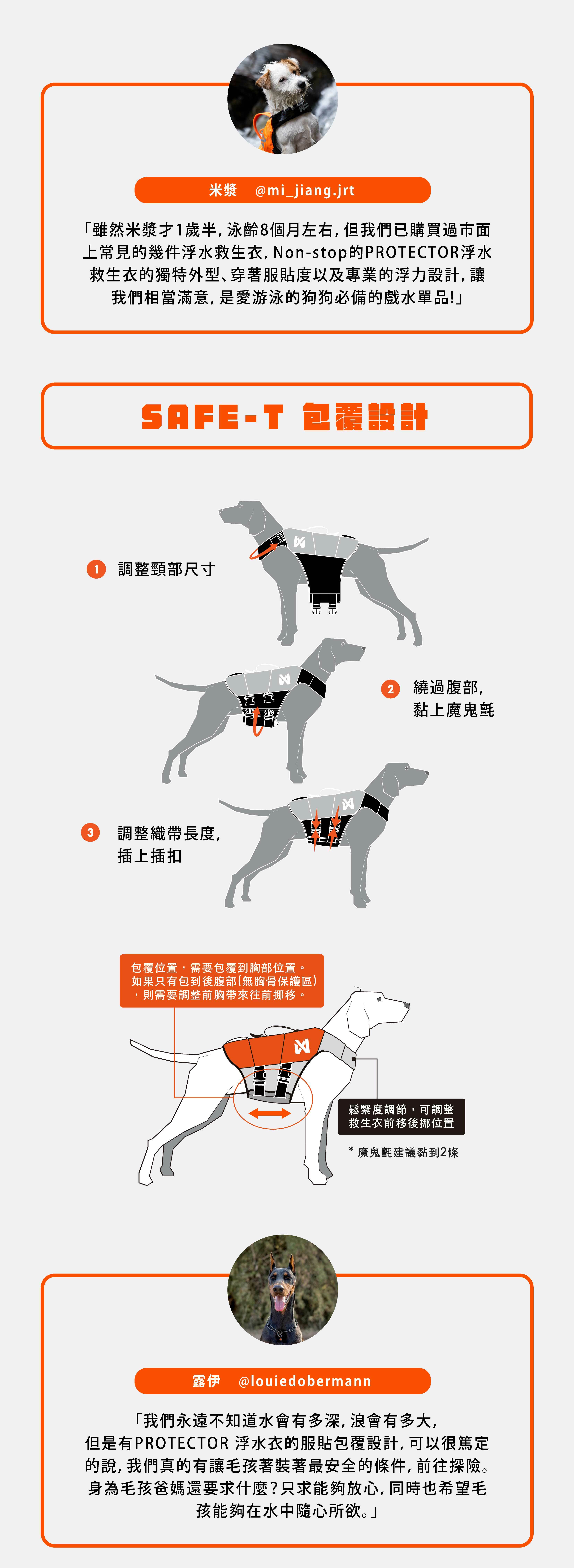 米漿　@mi_jiang.jrt

「雖然米漿才1歲半，泳齡8個月左右，但我們已購買過市面上常見的幾件浮水救生衣，Non-stop的PROTECTOR浮水救生衣的獨特外型、穿著服貼度以及專業的浮力設計，讓我們相當滿意，是愛游泳的狗狗必備的戲水單品!」

SAFE-T 包覆設計

1 調整頸部尺寸

2 繞過腹部，黏上魔鬼氈

3 調整織帶長度，插上插扣

包覆位置，需要包覆到胸部位置。如果只有包到後腹部(無胸骨保護區)，則需要調整前胸帶來往前挪移。

鬆緊度調節，可調整救生衣前移後挪位置

* 魔鬼氈建議黏到2條

露伊　@louiedobermann

「我們永遠不知道水會有多深，浪會有多大，但是有PROTECTOR 浮水衣的服貼包覆設計，可以很篤定的說，我們真的有讓毛孩著裝著最安全的條件，前往探險。身為毛孩爸媽還要求什麼？只求能夠放心，同時也希望毛孩能夠在水中隨心所欲。」