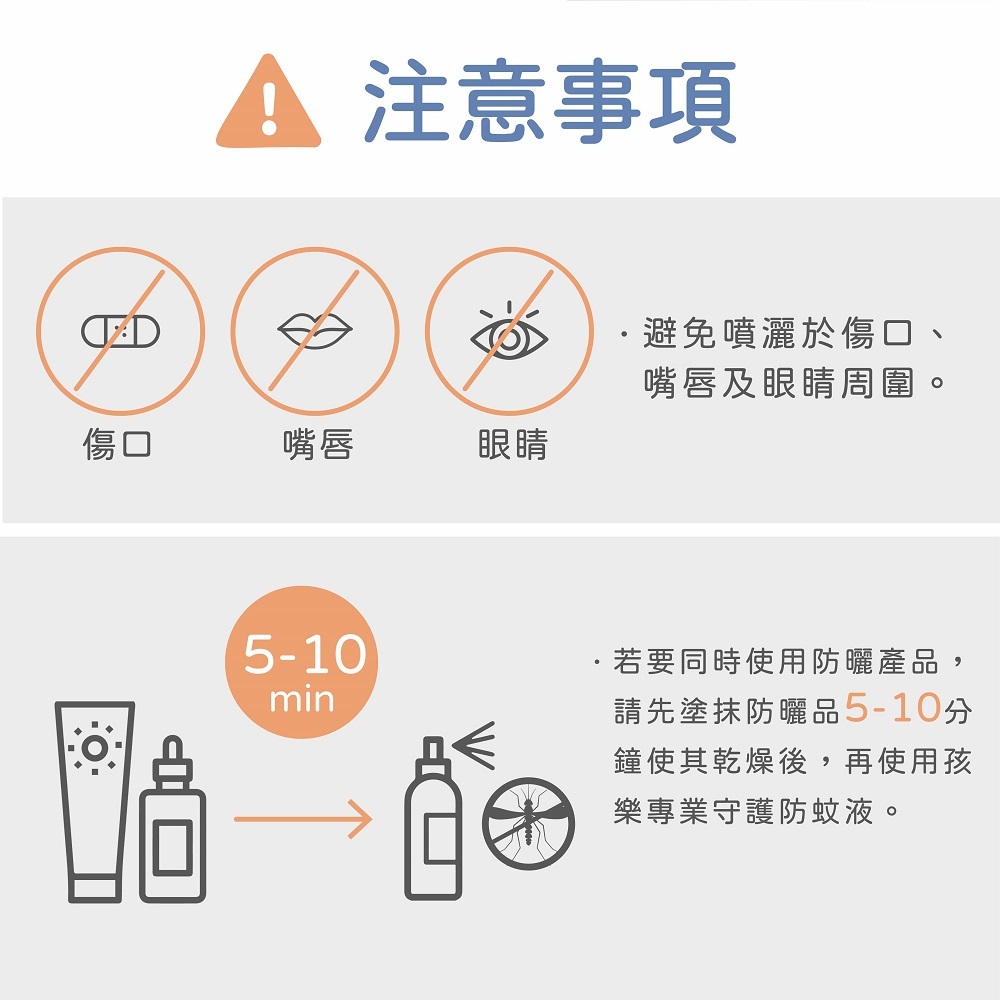 注意事項

傷口 嘴唇 眼睛

· 避免噴灑於傷口、嘴唇及眼睛周圍。

5-10 min

· 若要同時使用防曬產品，請先塗抹防曬品5-10分鐘使其乾燥後，再使用孩樂專業守護防蚊液。