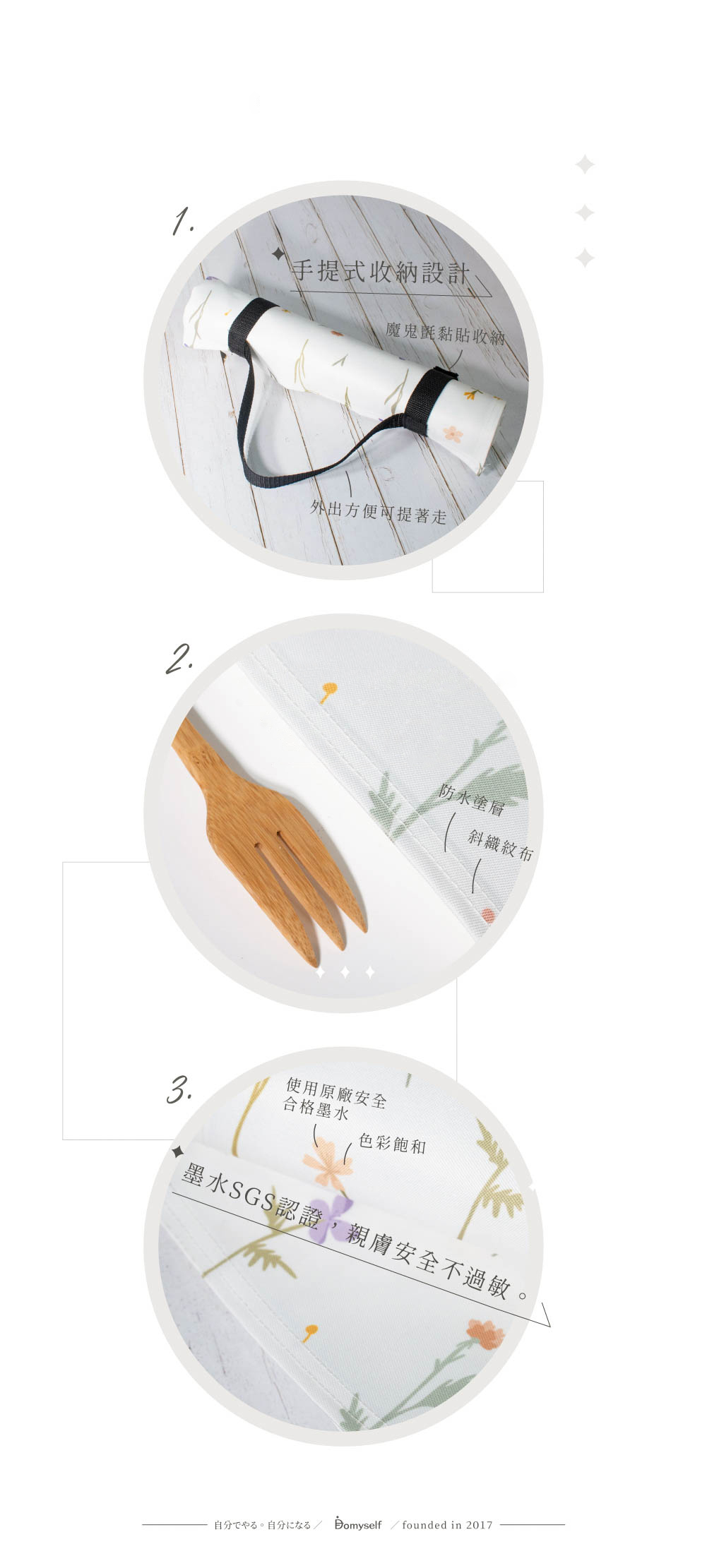 1.

手提式收納設計

魔鬼氈黏貼收納

外出方便可提著走

2.

防水塗層

斜織紋布

3.

使用原廠安全合格墨水

色彩飽和

墨水SGS認證，親膚安全不過敏。

自分でやる。自分になる ／ Domyself ／ founded in 2017