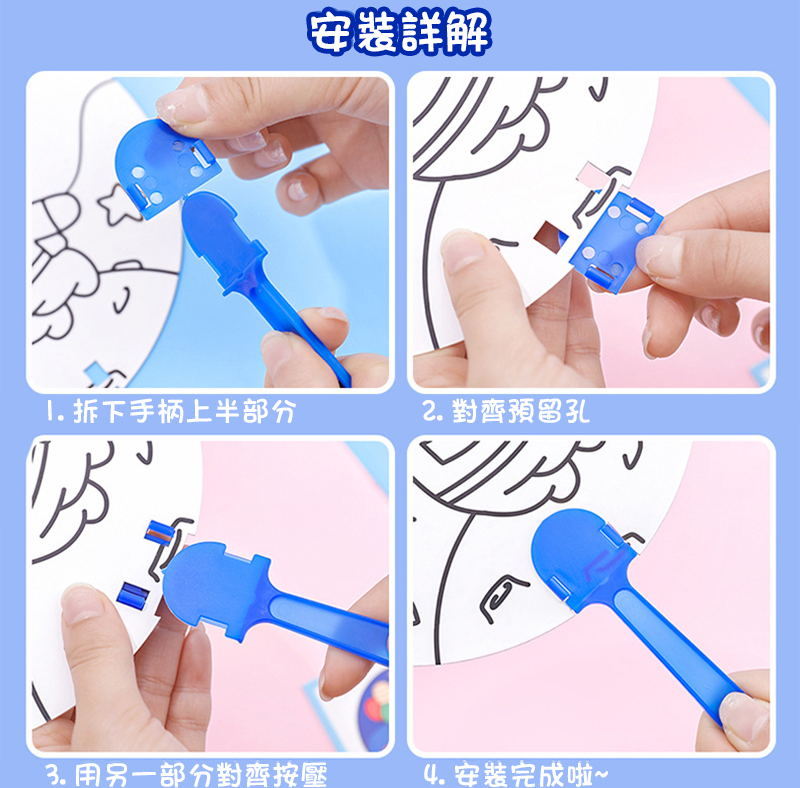 安裝詳解

1. 拆下手柄上半部分

2. 對齊預留孔

3. 用另一部分對齊按壓

4. 安裝完成啦~