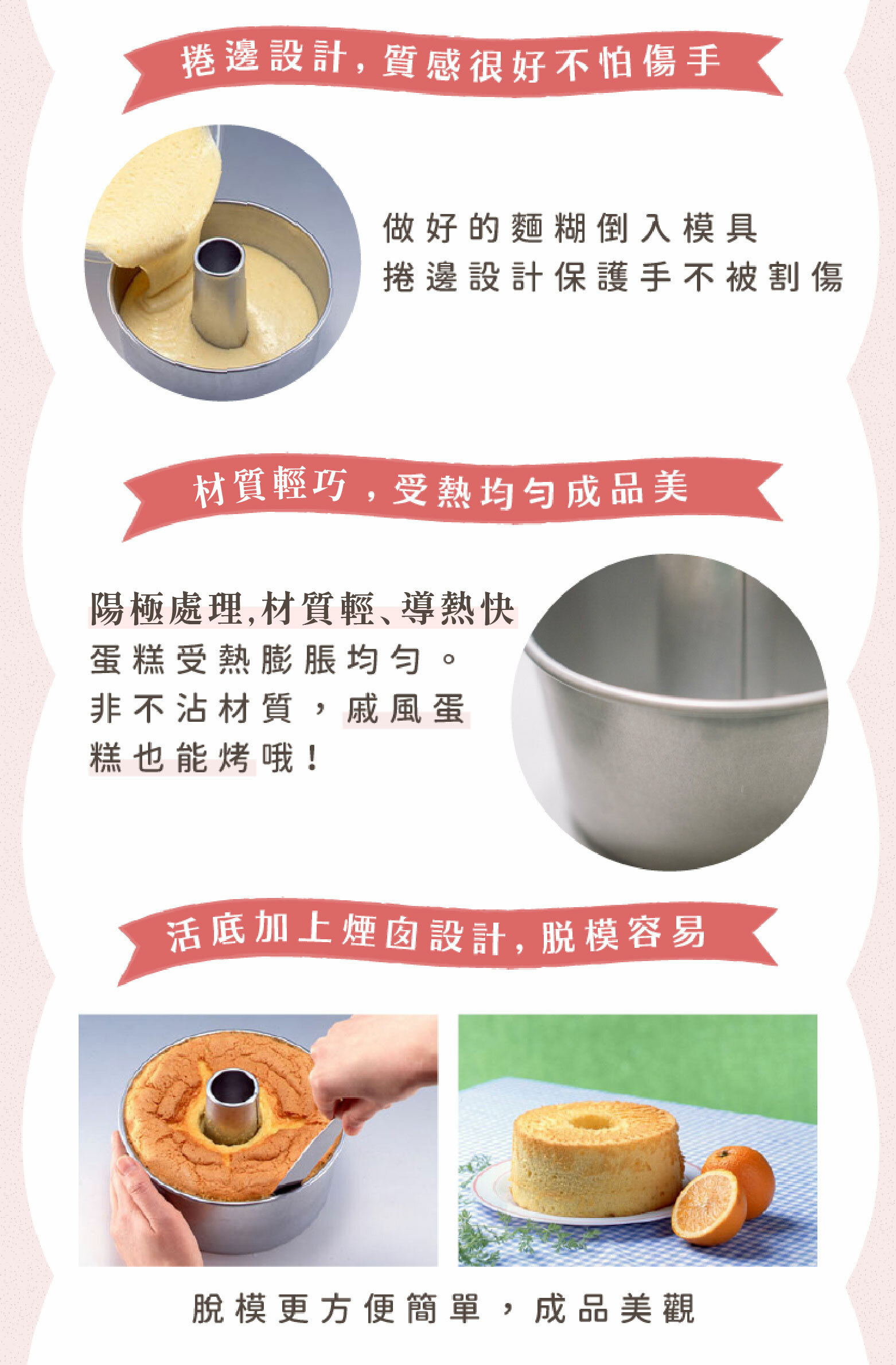 捲邊設計,質感很好不怕傷手

做好的麵糊倒入模具
捲邊設計保護手不被割傷

材質輕巧，受熱均勻成品美

陽極處理,材質輕、導熱快
蛋糕受熱膨脹均勻。
非不沾材質，戚風蛋糕也能烤哦！

活底加上煙囪設計,脫模容易

脫模更方便簡單，成品美觀