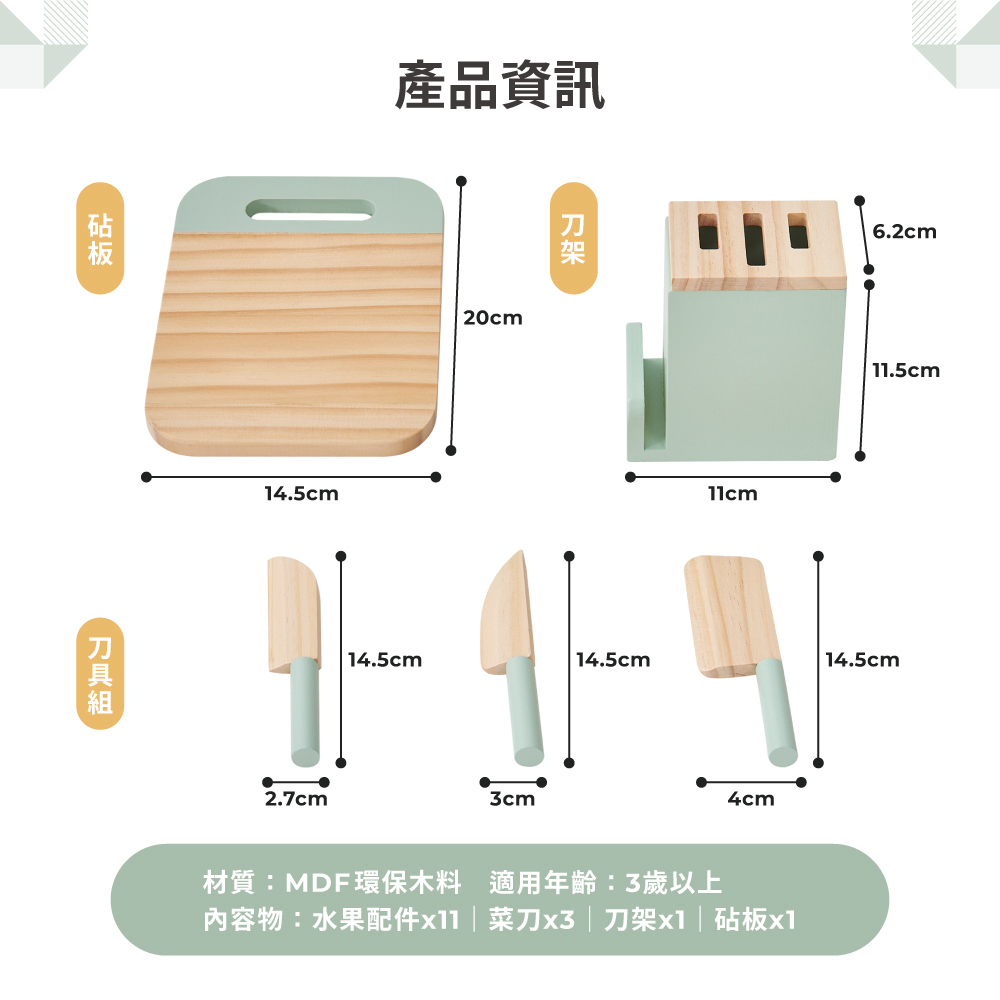 產品資訊

砧板

20cm

14.5cm

刀架

6.2cm

11.5cm

11cm

刀具組

14.5cm

2.7cm

14.5cm

3cm

14.5cm

4cm

材質：MDF環保木料　適用年齡：3歲以上
內容物：水果配件x11｜菜刀x3｜刀架x1｜砧板x1