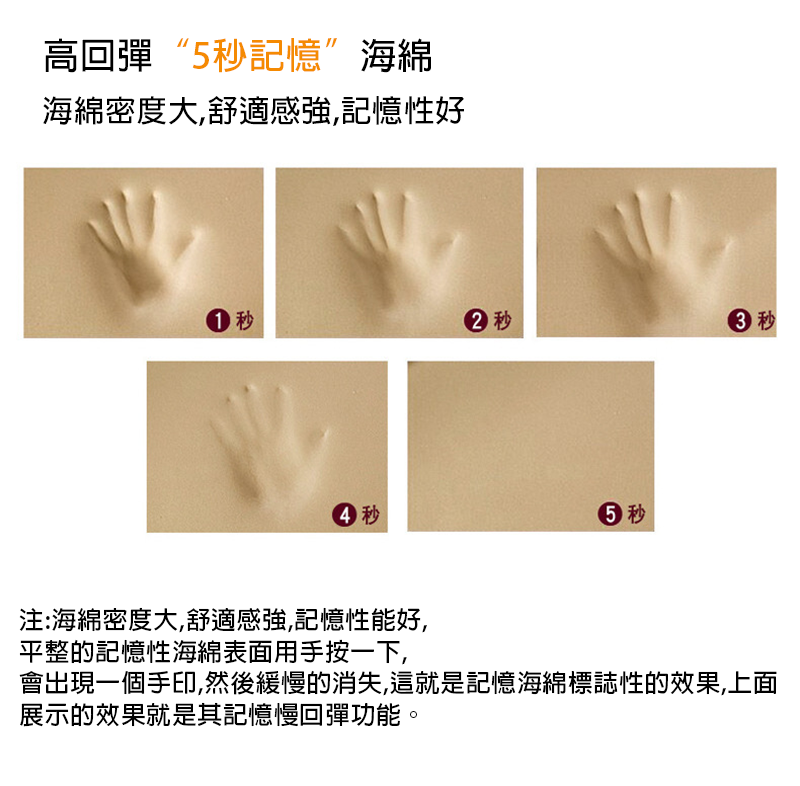 高回彈“5秒記憶”海綿

海綿密度大,舒適感強,記憶性好

1 秒

2 秒

3 秒

4 秒

5 秒

注:海綿密度大,舒適感強,記憶性能好,
平整的記憶性海綿表面用手按一下,
會出現一個手印,然後緩慢的消失,這就是記憶海綿標誌性的效果,上面展示的效果就是其記憶慢回彈功能。