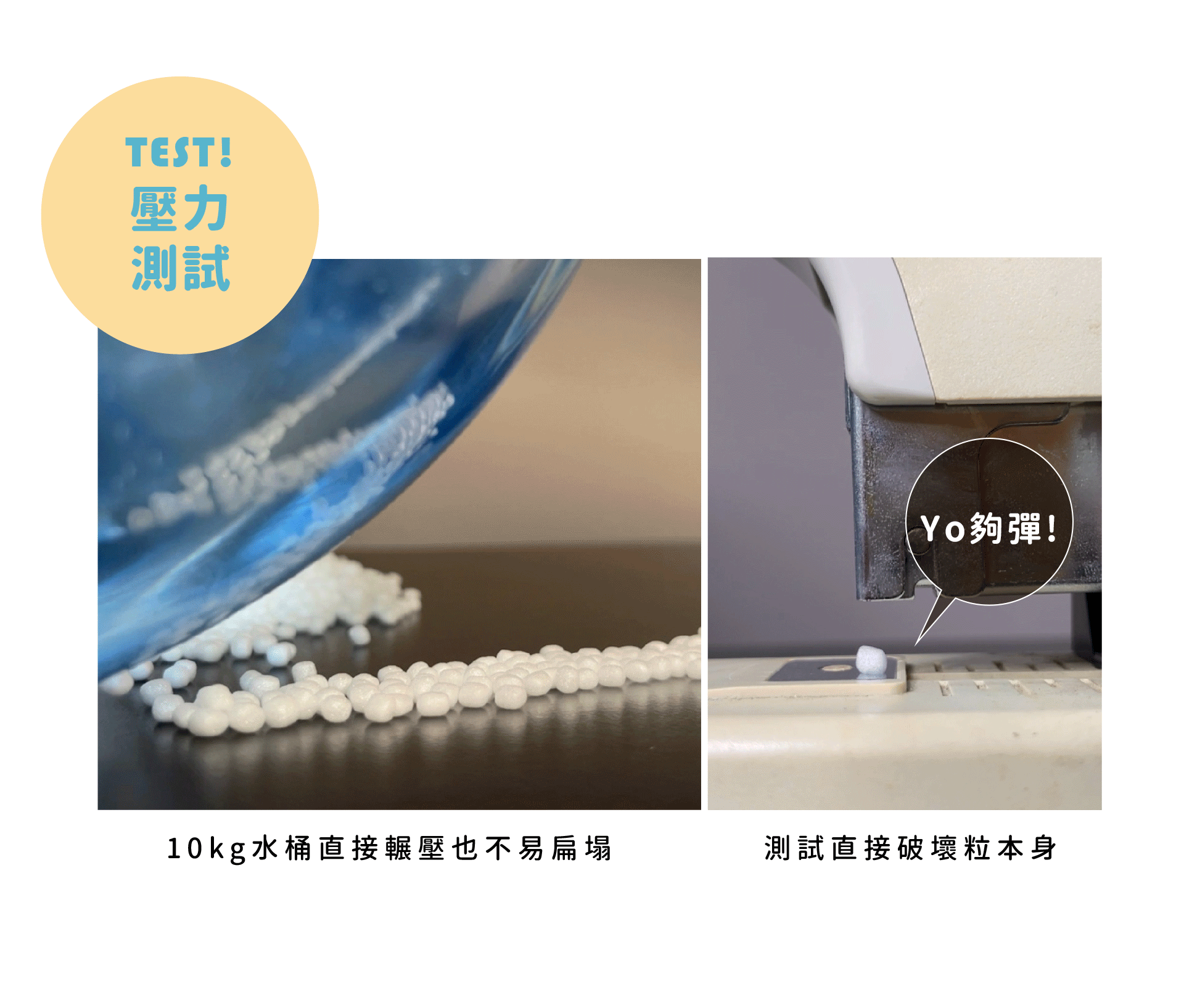 TEST!
壓力
測試

Yo夠彈!

10kg水桶直接輾壓也不易扁塌

測試直接破壞粒本身