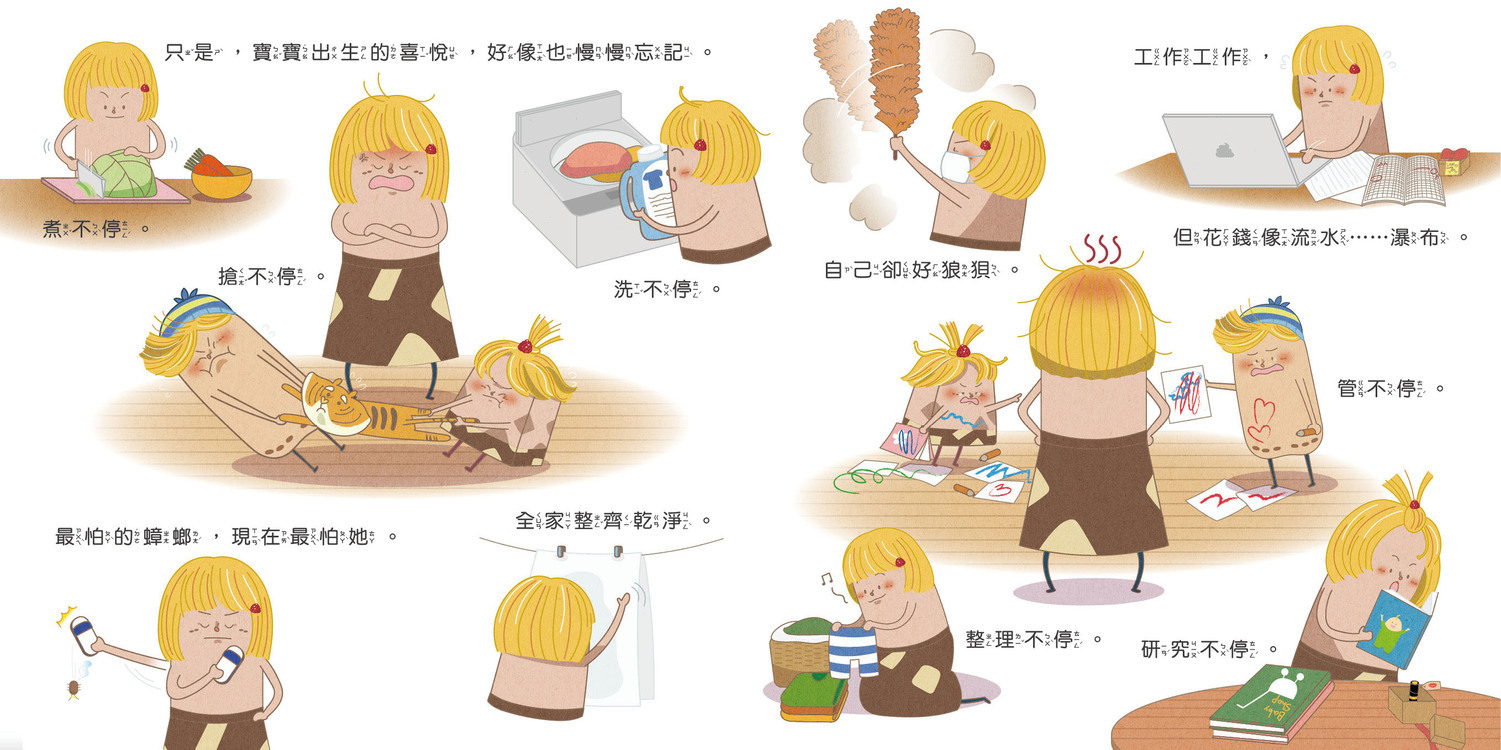 只是，寶寶出生的喜悅，好像也慢慢忘記。

煮不停。

搶不停。

洗不停。

最怕的蟑螂，現在最怕她。

全家整齊乾淨。

自己卻好狼狽。

工作工作，

但花錢像流水……瀑布。

管不停。

整理不停。

研究不停。