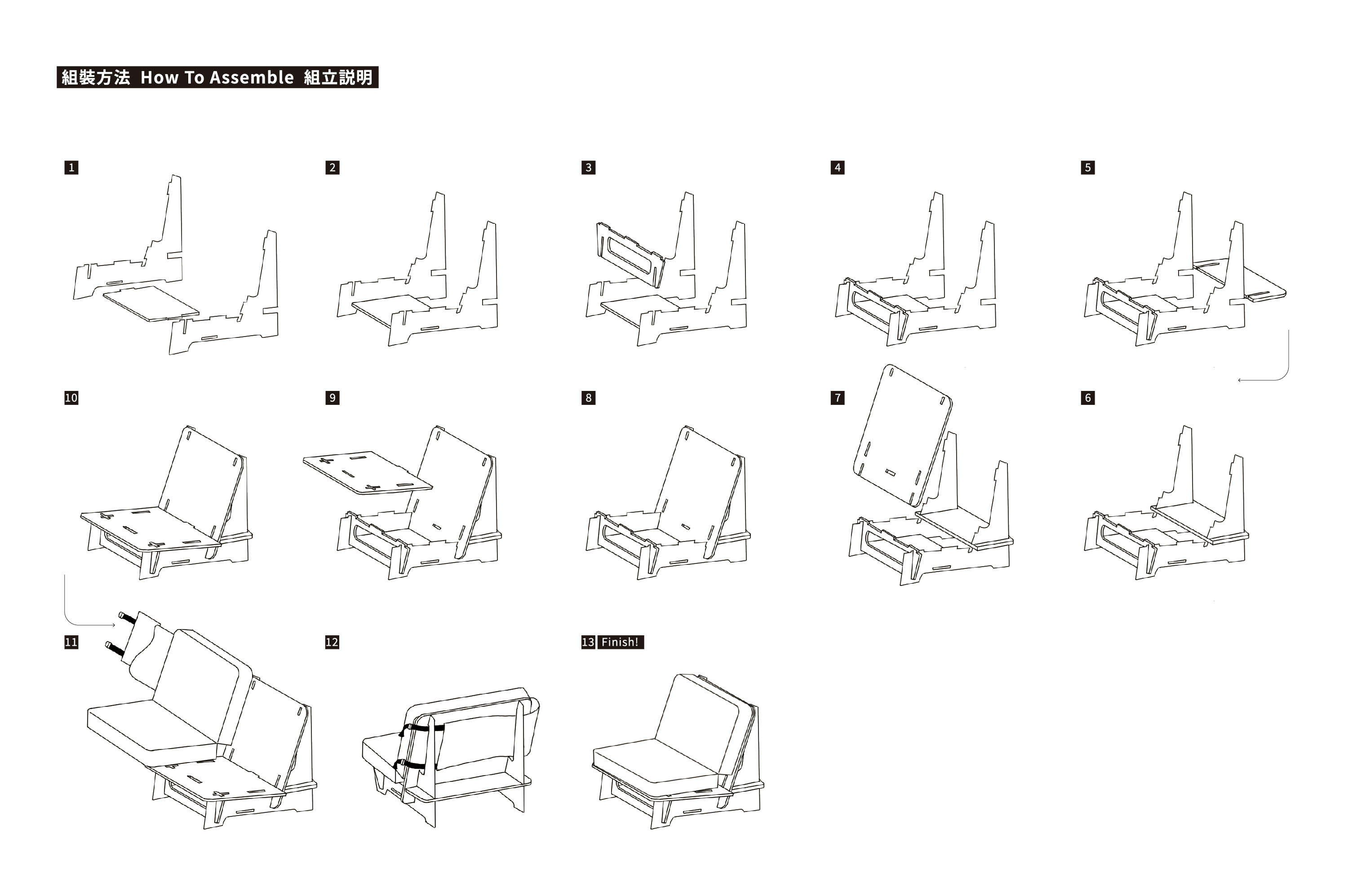 組裝方法 How To Assemble 組立説明

1

2

3

4

5

10

9

8

7

6

11

12

13 Finish!