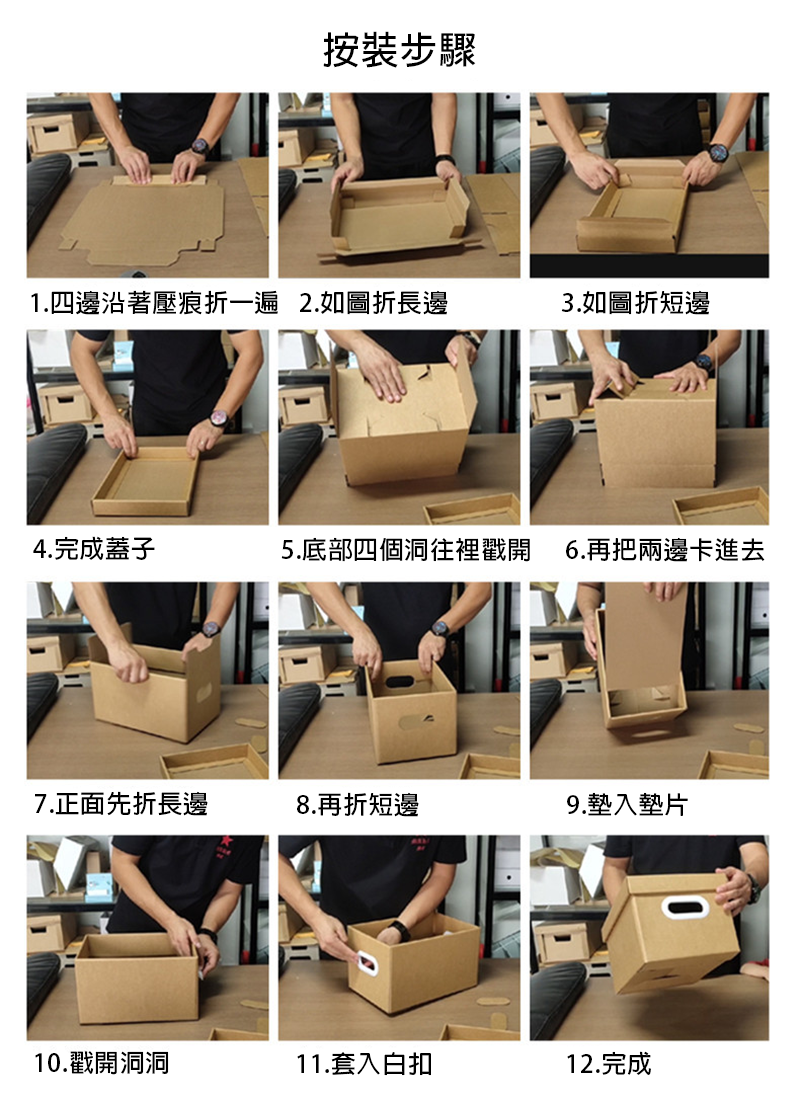 按裝步驟

1.四邊沿著壓痕折一遍

2.如圖折長邊

3.如圖折短邊

4.完成蓋子

5.底部四個洞往裡戳開

6.再把兩邊卡進去

7.正面先折長邊

8.再折短邊

9.墊入墊片

10.戳開洞洞

11.套入白扣

12.完成