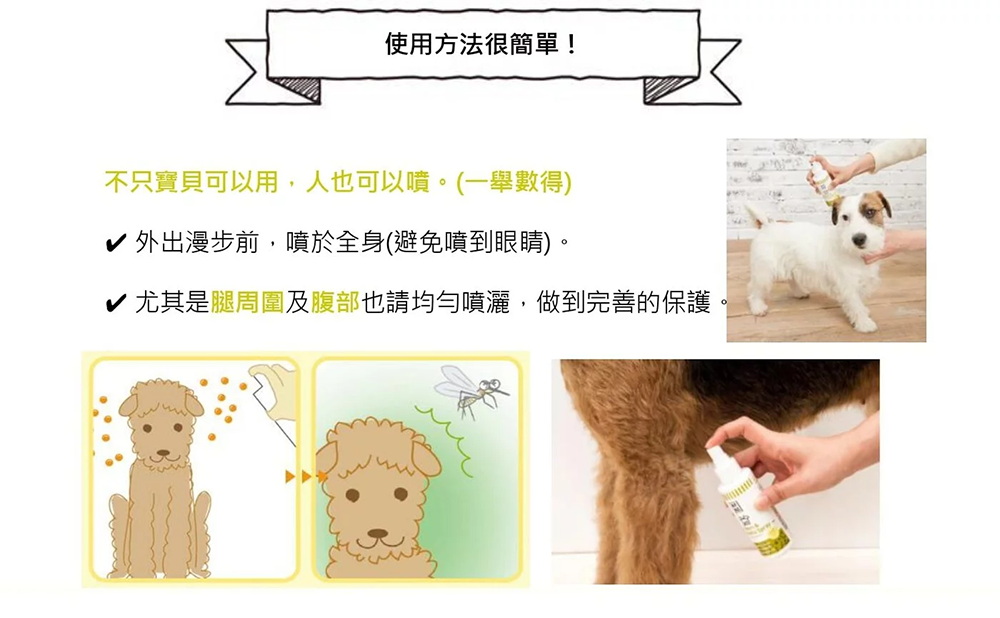 使用方法很簡單！

不只寶貝可以用，人也可以噴。(一舉數得)

✔ 外出漫步前，噴於全身(避免噴到眼睛)。

✔ 尤其是腿周圍及腹部也請均勻噴灑，做到完善的保護。