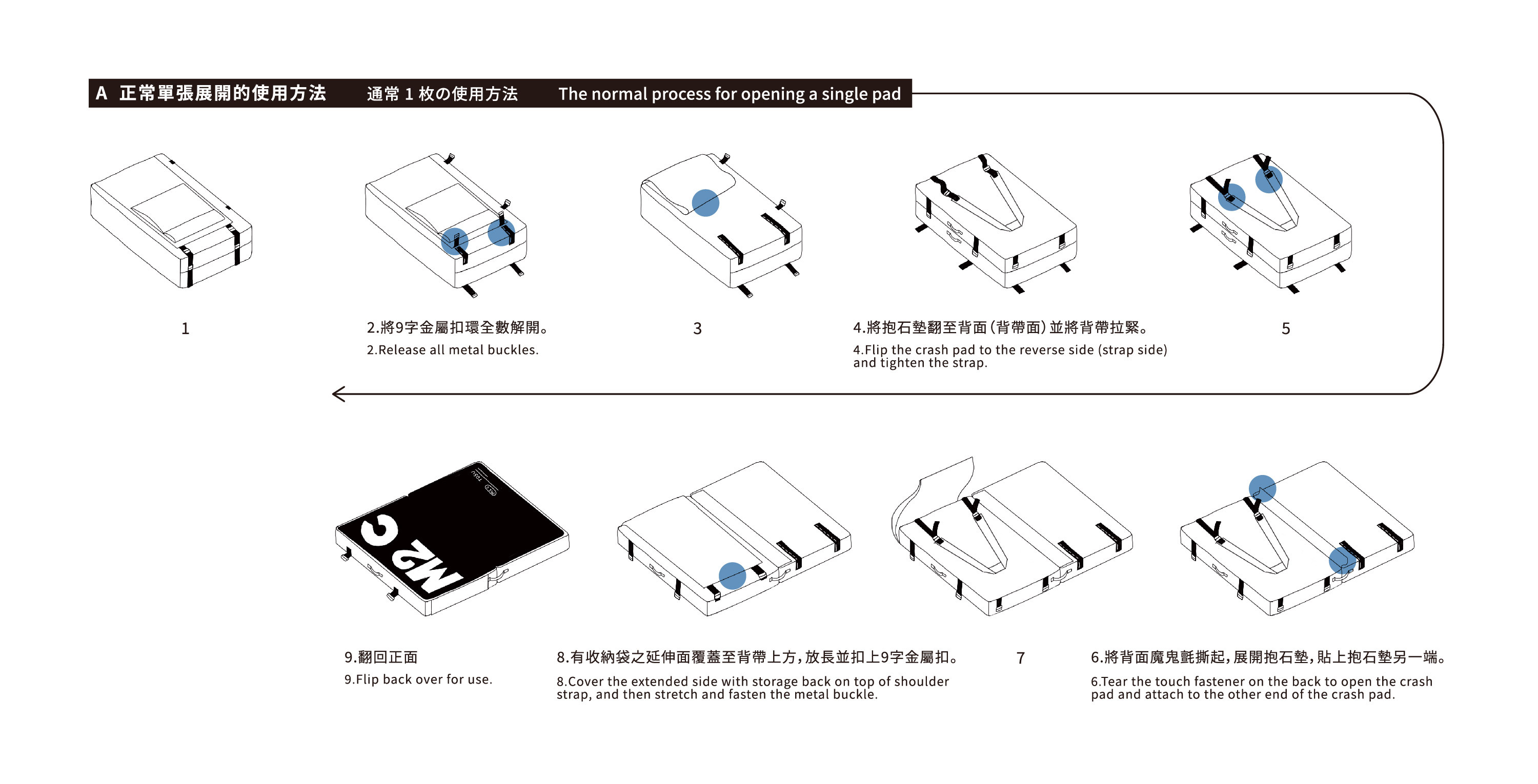 A 正常單張展開的使用方法　通常 1 枚の使用方法　The normal process for opening a single pad

1

2.將9字金屬扣環全數解開。
2.Release all metal buckles.

3

4.將抱石墊翻至背面(背帶面)並將背帶拉緊。
4.Flip the crash pad to the reverse side (strap side) and tighten the strap.

5

M2C

9.翻回正面
9.Flip back over for use.

8.有收納袋之延伸面覆蓋至背帶上方,放長並扣上9字金屬扣。
8.Cover the extended side with storage back on top of shoulder strap, and then stretch and fasten the metal buckle.

7

6.將背面魔鬼氈撕起,展開抱石墊,貼上抱石墊另一端。
6.Tear the touch fastener on the back to open the crash pad and attach to the other end of the crash pad.