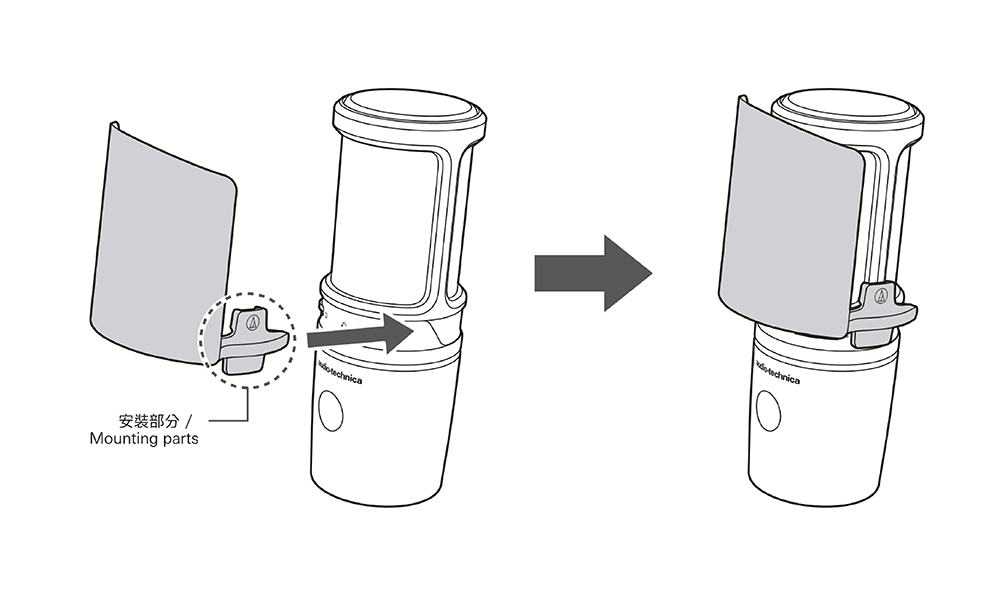 安裝部分 /
Mounting parts

audio-technica

audio-technica