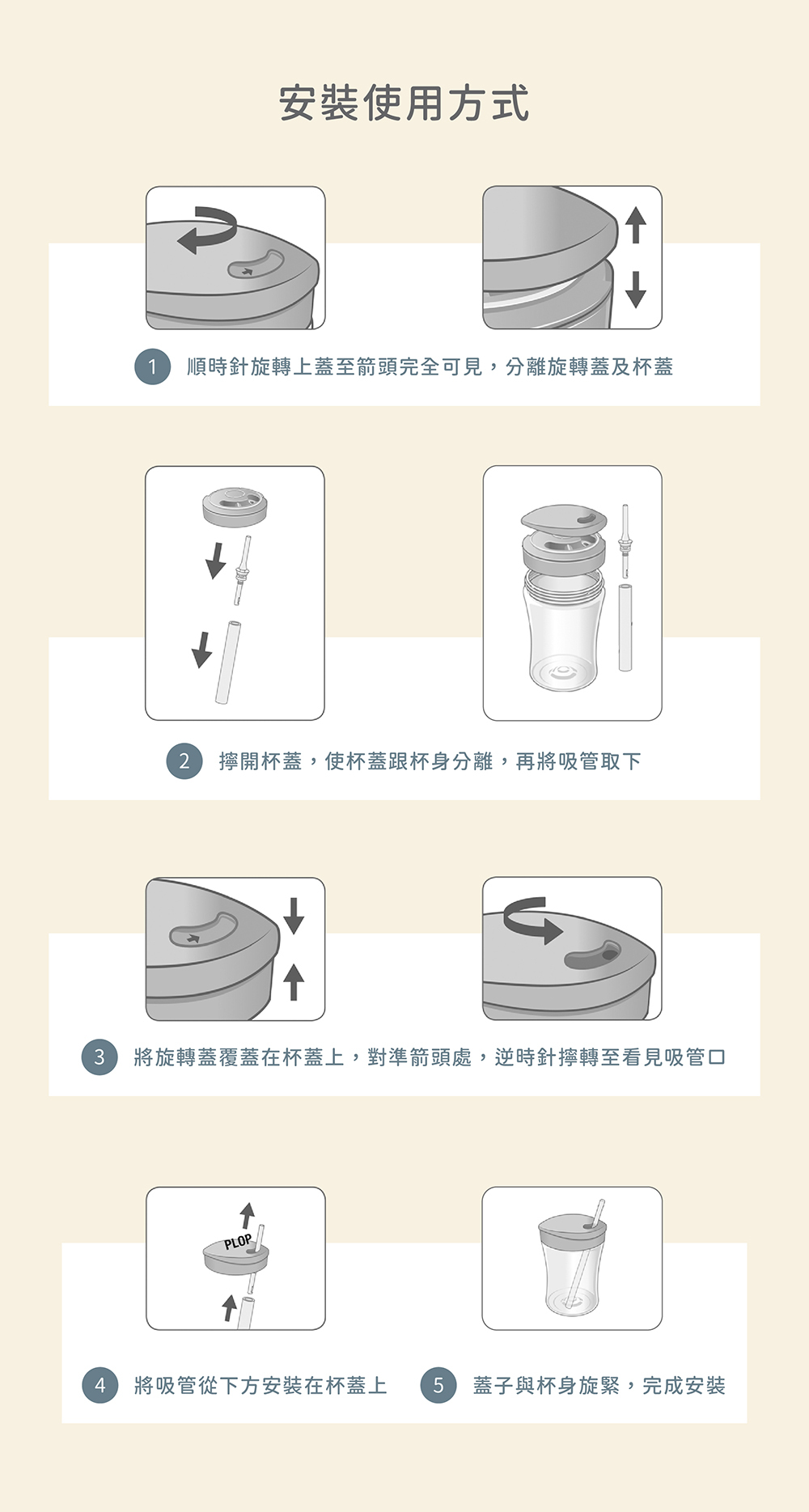 安裝使用方式

1 順時針旋轉上蓋至箭頭完全可見，分離旋轉蓋及杯蓋

2 擰開杯蓋，使杯蓋跟杯身分離，再將吸管取下

3 將旋轉蓋覆蓋在杯蓋上，對準箭頭處，逆時針擰轉至看見吸管口

PLOP

4 將吸管從下方安裝在杯蓋上

5 蓋子與杯身旋緊，完成安裝