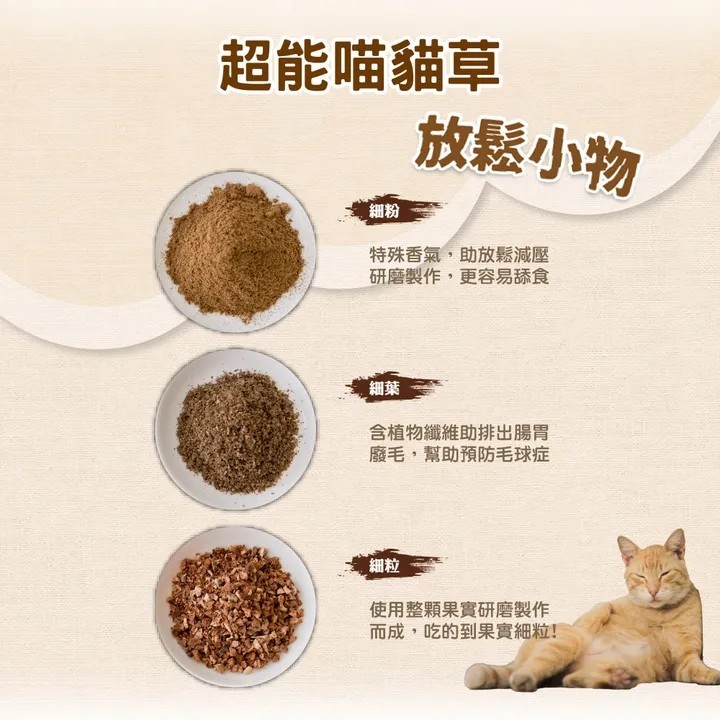 超能喵貓草

放鬆小物

細粉

特殊香氣，助放鬆減壓
研磨製作，更容易舔食

細葉

含植物纖維助排出腸胃
廢毛，幫助預防毛球症

細粒

使用整顆果實研磨製作
而成，吃的到果實細粒!