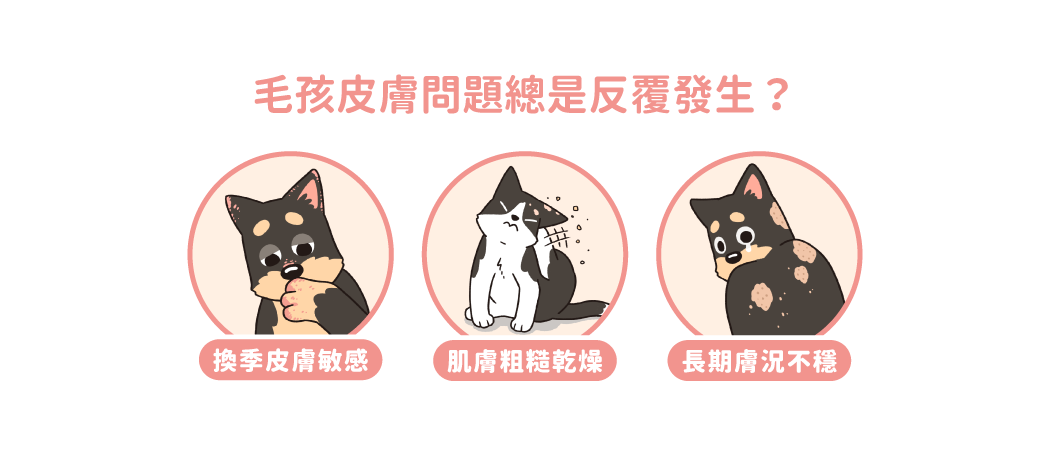 毛孩皮膚問題總是反覆發生？

換季皮膚敏感

肌膚粗糙乾燥

長期膚況不穩