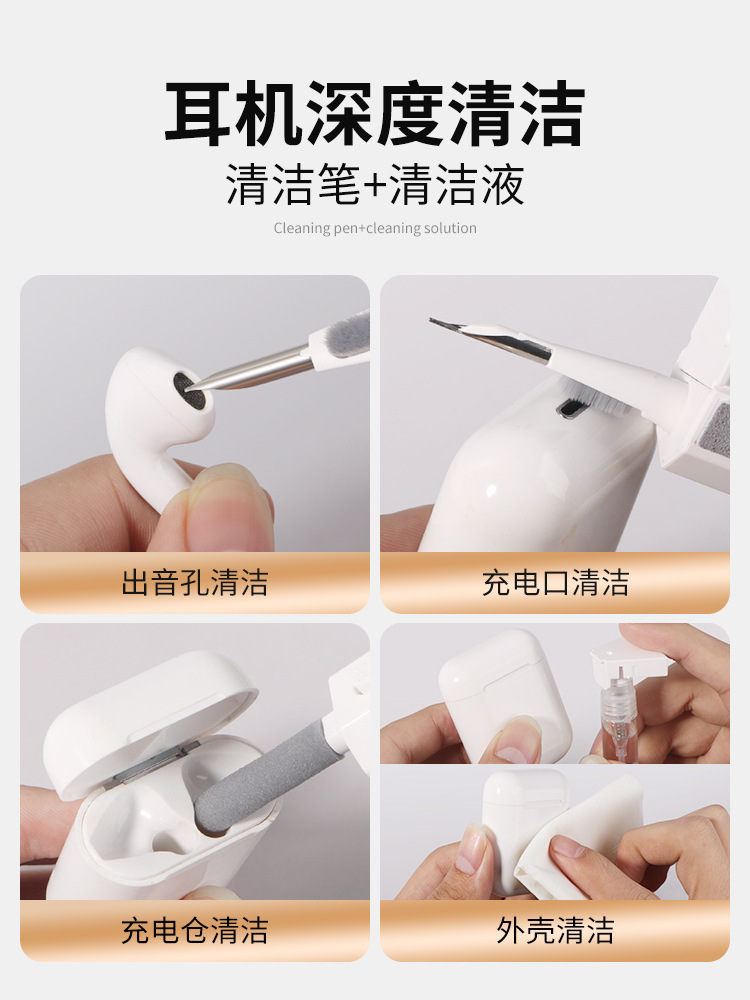 耳机深度清洁
清洁笔+清洁液
Cleaning pen+cleaning solution

出音孔清洁

充电口清洁

充电仓清洁

外壳清洁