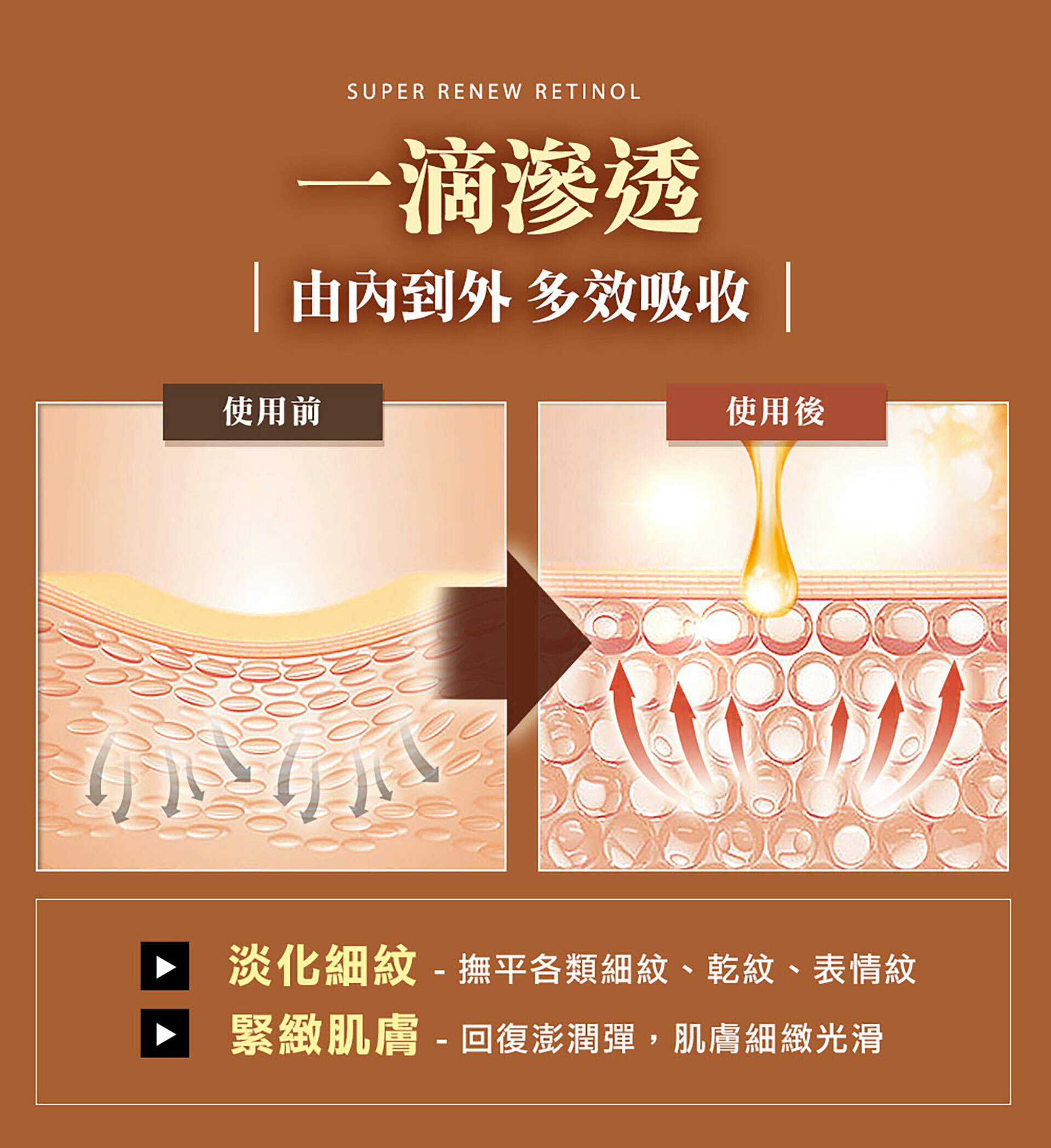 SUPER RENEW RETINOL

一滴滲透

由內到外 多效吸收

使用前

使用後

淡化細紋 - 撫平各類細紋、乾紋、表情紋

緊緻肌膚 - 回復澎潤彈，肌膚細緻光滑