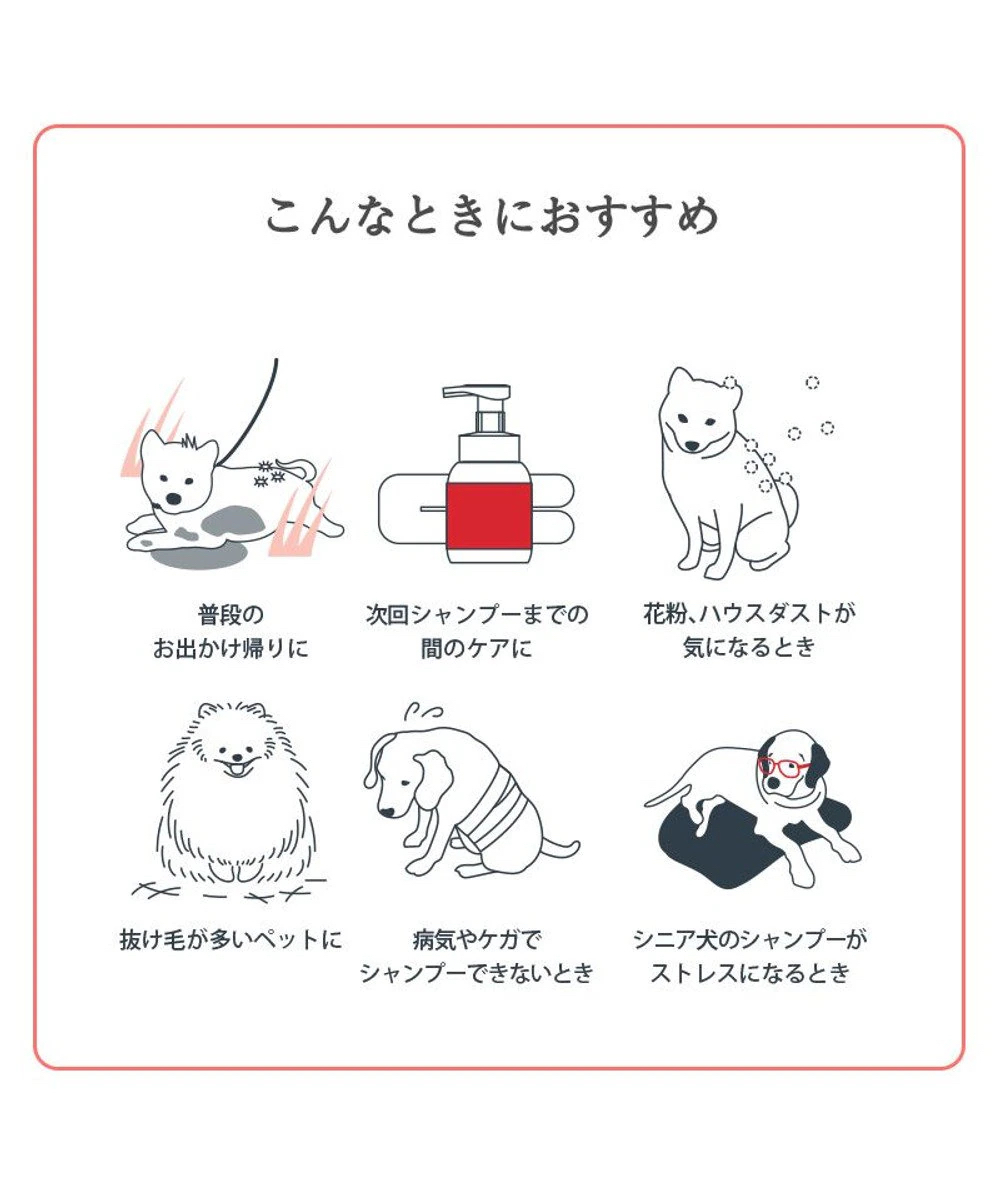 こんなときにおすすめ

普段の
お出かけ帰りに

次回シャンプーまでの
間のケアに

花粉、ハウスダストが
気になるとき

抜け毛が多いペットに

病気やケガで
シャンプーできないとき

シニア犬のシャンプーが
ストレスになるとき