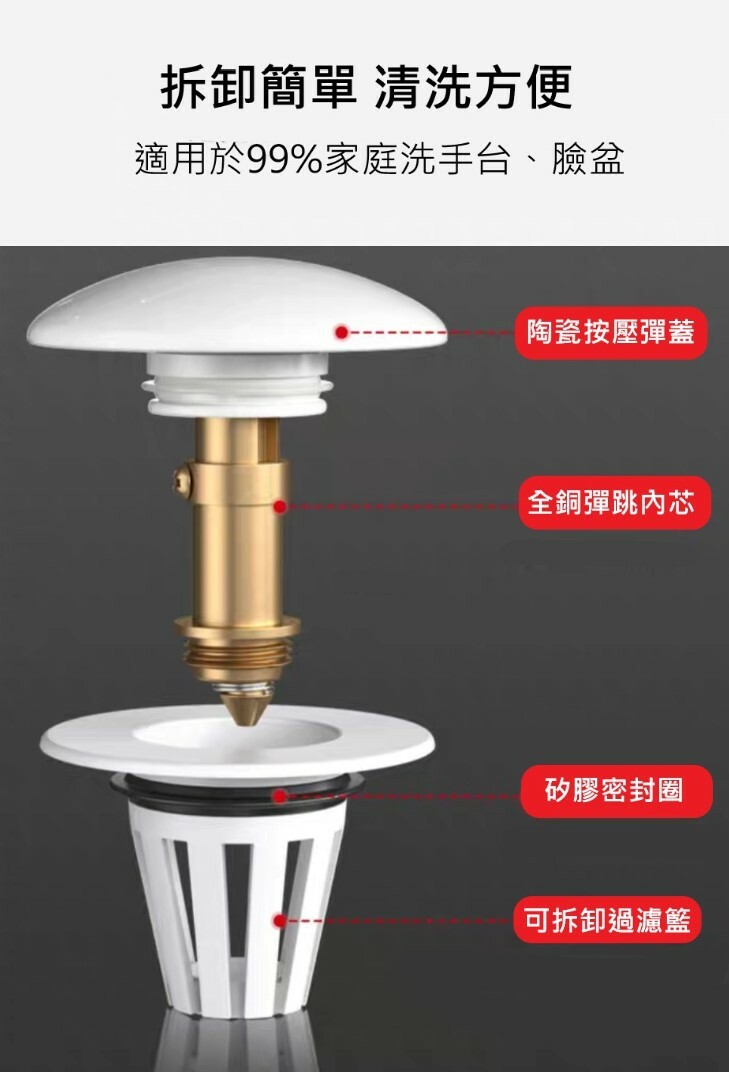 拆卸簡單 清洗方便

適用於99%家庭洗手台、臉盆

陶瓷按壓彈蓋

全銅彈跳內芯

矽膠密封圈

可拆卸過濾籃