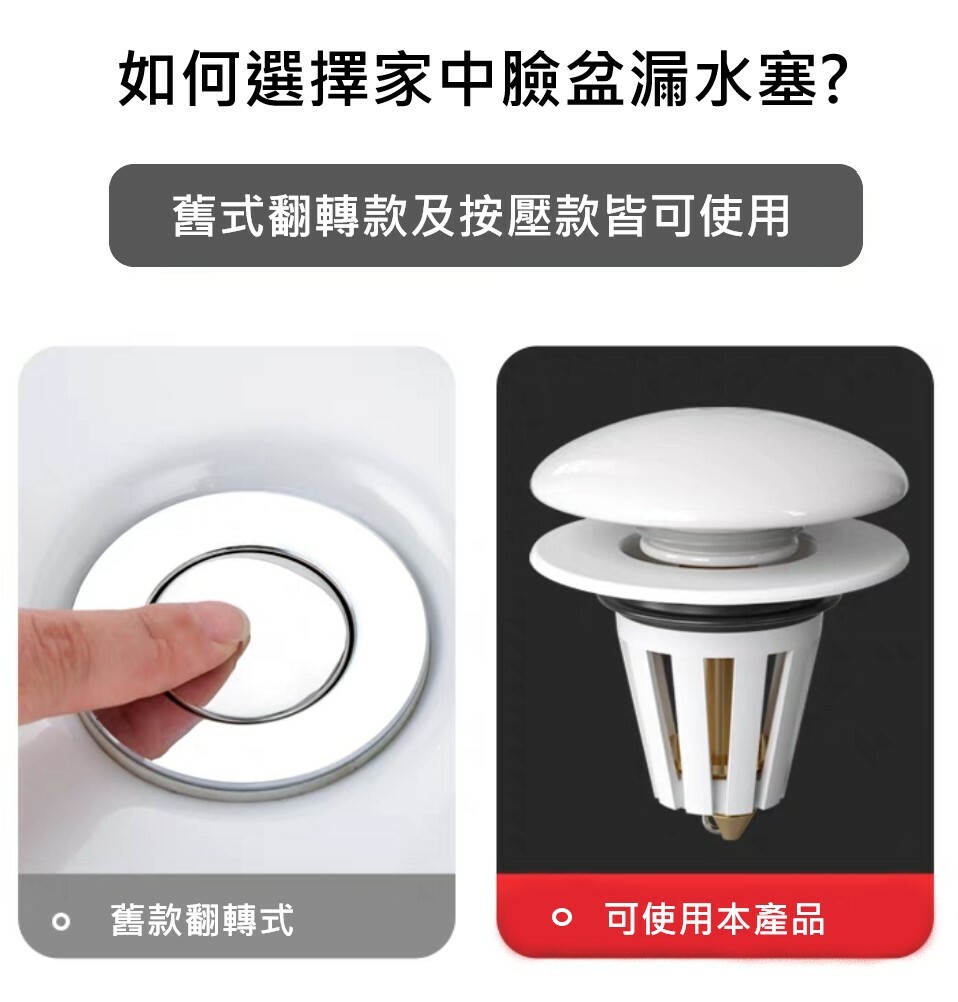 如何選擇家中臉盆漏水塞?

舊式翻轉款及按壓款皆可使用

舊款翻轉式

可使用本產品