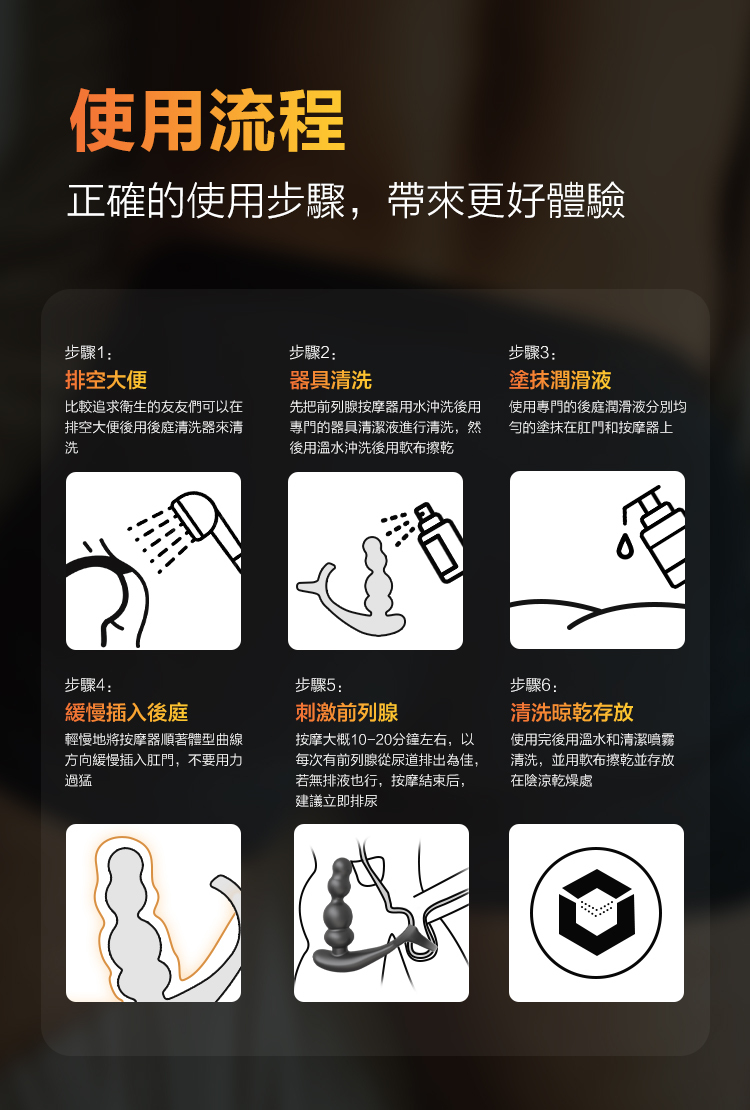 使用流程
正確的使用步驟，帶來更好體驗

步驟1：
排空大便
比較追求衛生的友友們可以在排空大便後用後庭清洗器來清洗

步驟2：
器具清洗
先把前列腺按摩器用水沖洗後用專門的器具清潔液進行清洗，然後用溫水沖洗後用軟布擦乾

步驟3：
塗抹潤滑液
使用專門的後庭潤滑液分別均勻的塗抹在肛門和按摩器上

步驟4：
緩慢插入後庭
輕慢地將按摩器順著體型曲線方向緩慢插入肛門，不要用力過猛

步驟5：
刺激前列腺
按摩大概10-20分鐘左右，以每次有前列腺從尿道排出為佳，若無排液也行，按摩結束后，建議立即排尿

步驟6：
清洗晾乾存放
使用完後用溫水和清潔噴霧清洗，並用軟布擦乾並存放在陰涼乾燥處