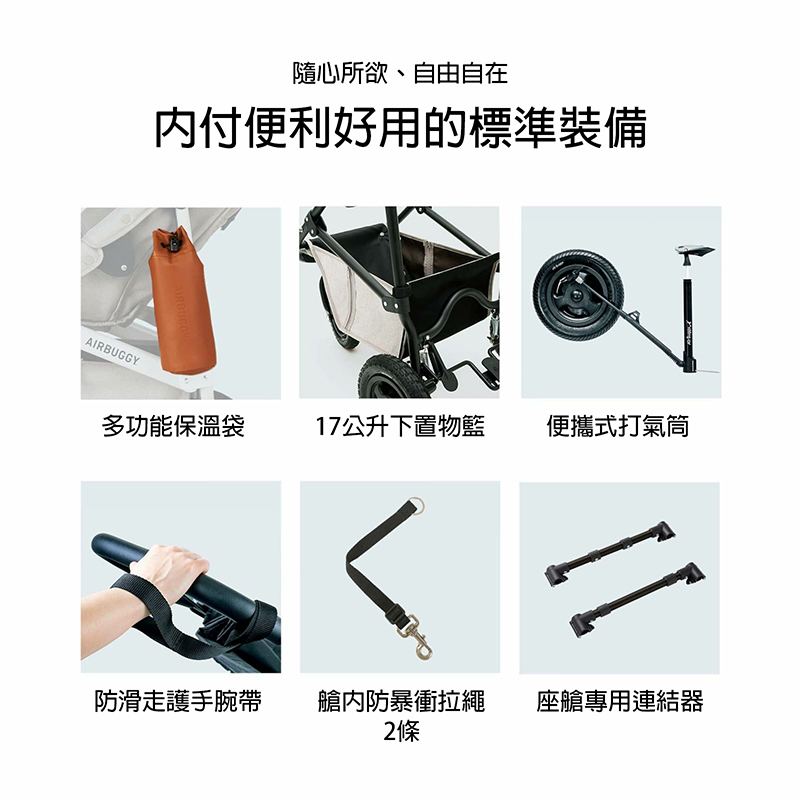 隨心所欲、自由自在

內付便利好用的標準裝備

AIRBUGGY

AIRBUGGY

多功能保溫袋

17公升下置物籃

便攜式打氣筒

防滑走護手腕帶

艙內防暴衝拉繩 2條

座艙專用連結器