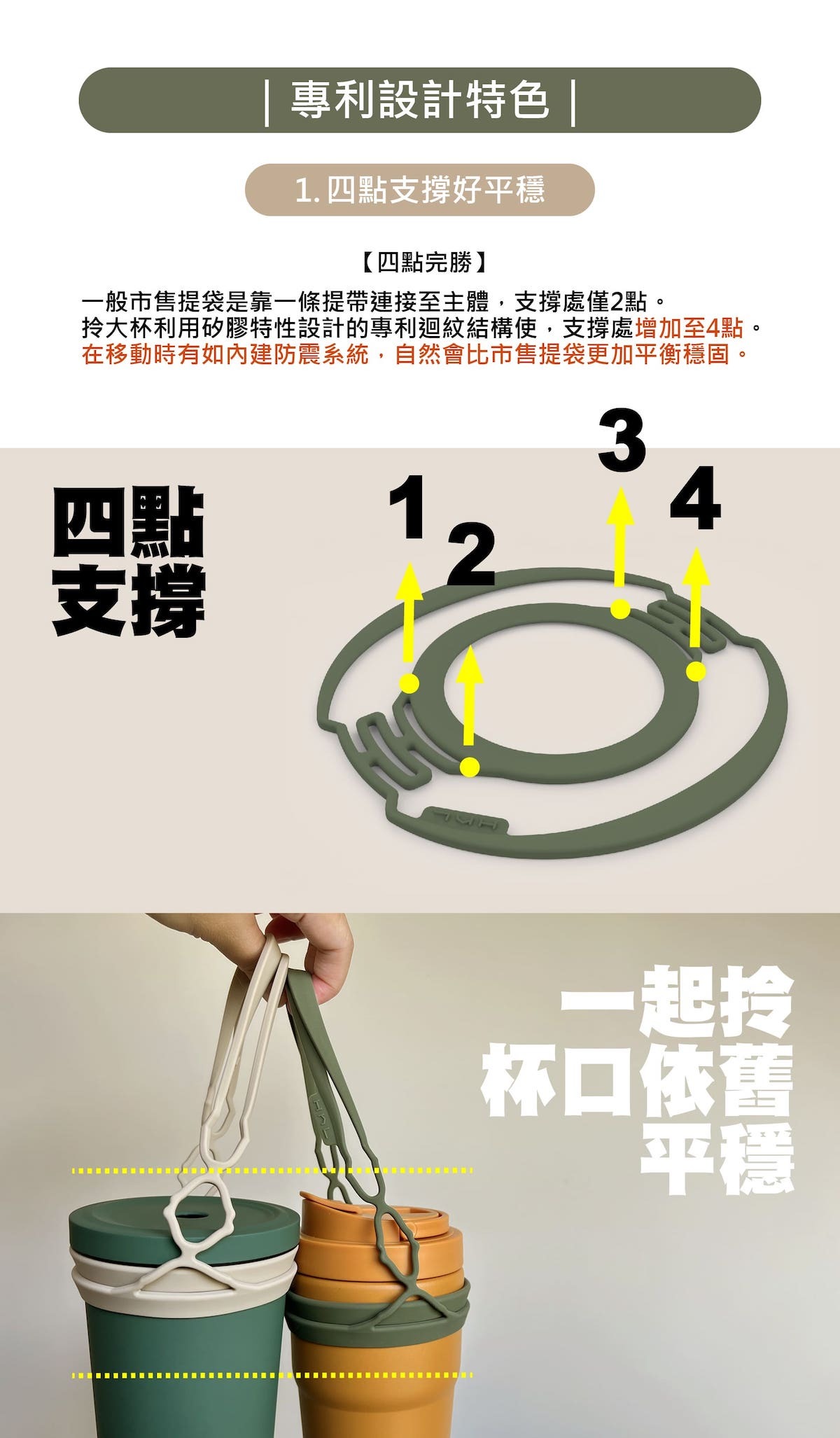 | 專利設計特色 |

1. 四點支撐好平穩

【四點完勝】

一般市售提袋是靠一條提帶連接至主體，支撐處僅2點。
拎大杯利用矽膠特性設計的專利迴紋結構使，支撐處增加至4點。
在移動時有如內建防震系統，自然會比市售提袋更加平衡穩固。

四點
支撐

1
2
3
4

一起拎
杯口依舊
平穩