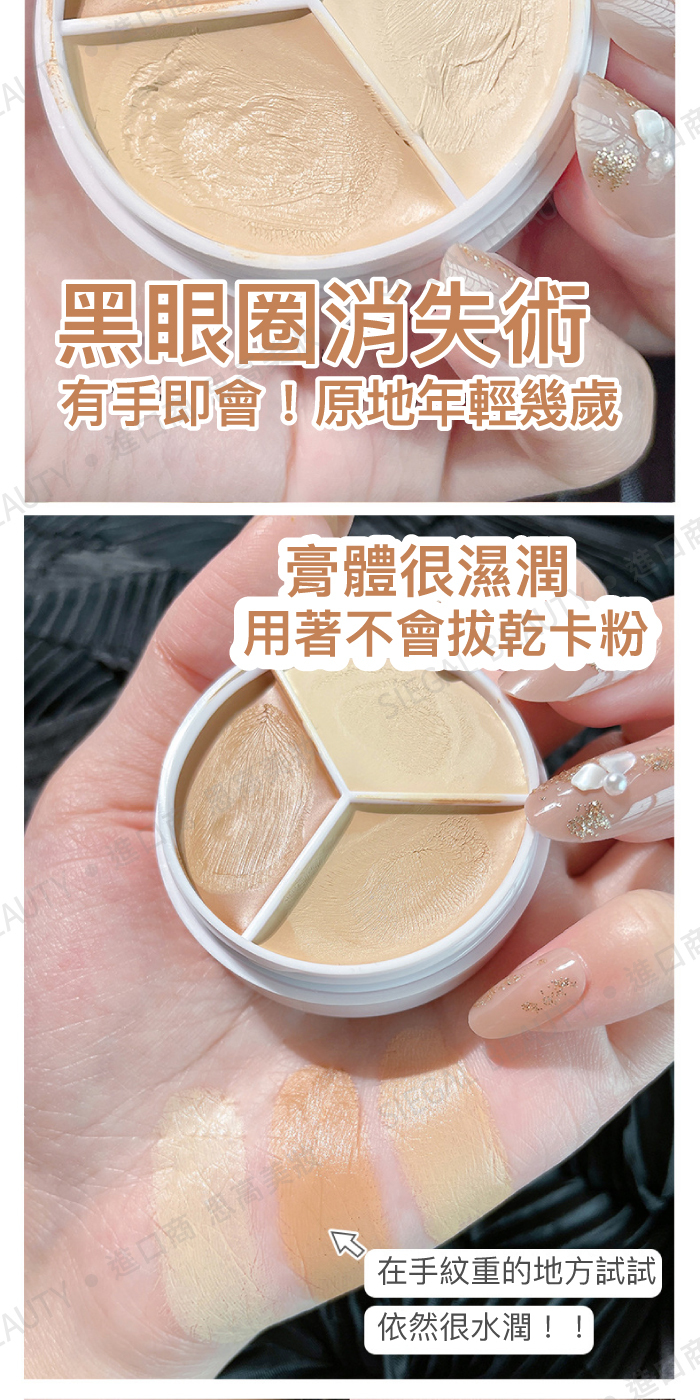 黑眼圈消失術
有手即會！原地年輕幾歲

膏體很濕潤
用著不會拔乾卡粉

在手紋重的地方試試
依然很水潤！！