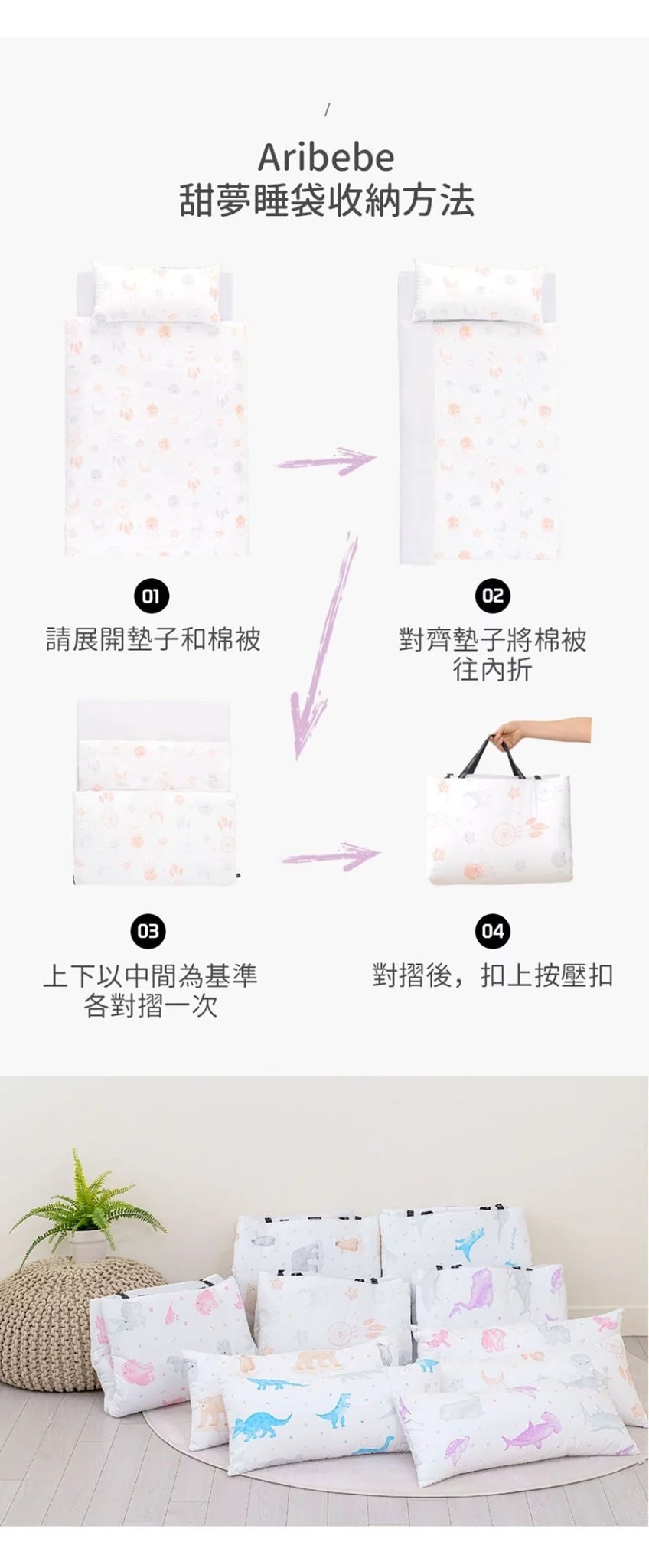 /

Aribebe
甜夢睡袋收納方法

01
請展開墊子和棉被

02
對齊墊子將棉被往內折

03
上下以中間為基準各對摺一次

04
對摺後，扣上按壓扣