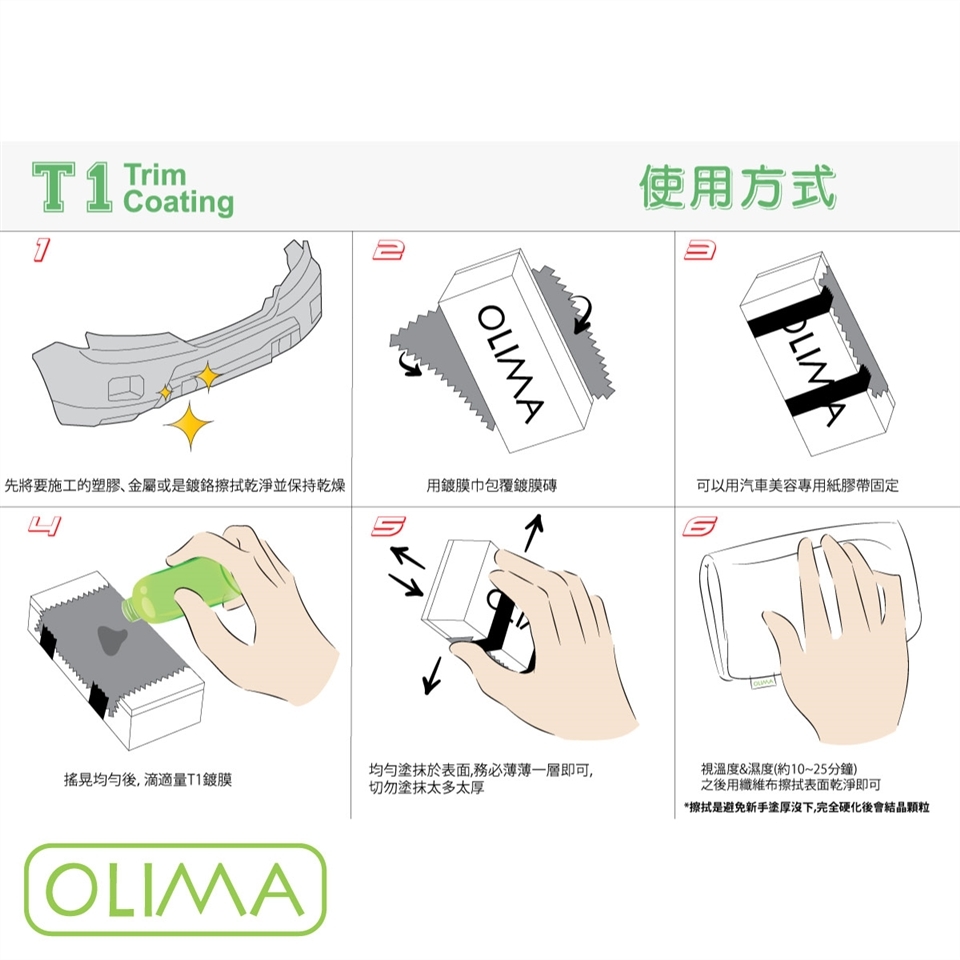 T1 Trim Coating

使用方式

1

先將要施工的塑膠、金屬或是鍍鉻擦拭乾淨並保持乾燥

2

OLIMA

用鍍膜巾包覆鍍膜磚

3

OLIMA

可以用汽車美容專用紙膠帶固定

4

搖晃均勻後, 滴適量T1鍍膜

5

均勻塗抹於表面,務必薄薄一層即可,
切勿塗抹太多太厚

6

OLIMA

視溫度&濕度(約10~25分鐘)
之後用纖維布擦拭表面乾淨即可
*擦拭是避免新手塗厚沒下,完全硬化後會結晶顆粒

OLIMA