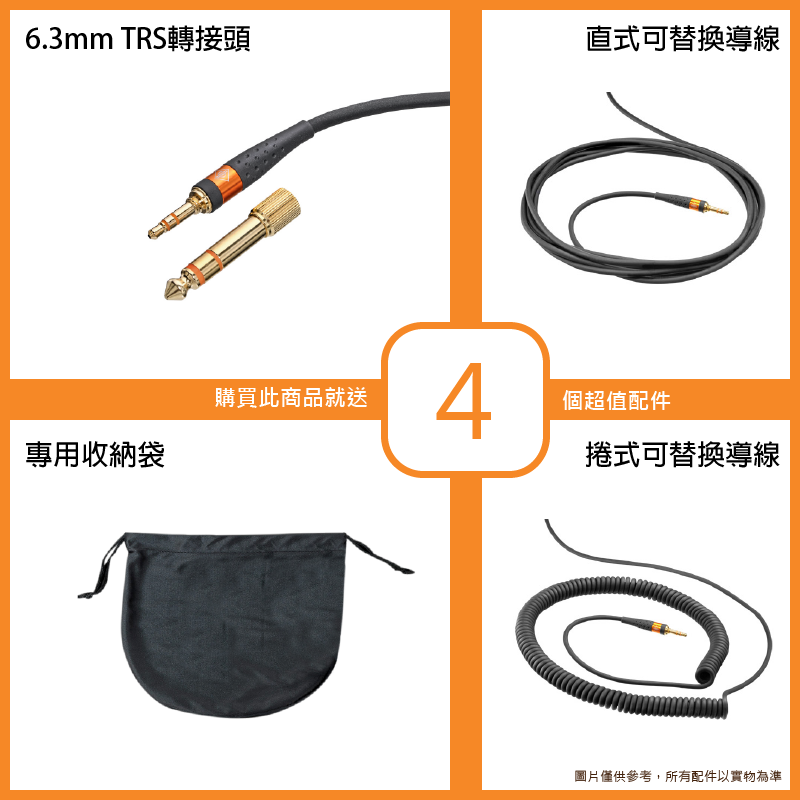 6.3mm TRS轉接頭

直式可替換導線

購買此商品就送

4

個超值配件

專用收納袋

捲式可替換導線

圖片僅供參考，所有配件以實物為準