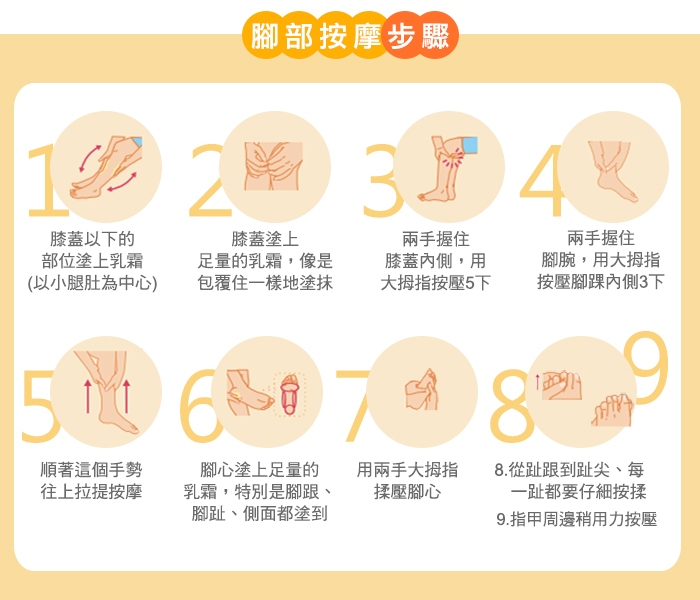 腳部按摩步驟

1
膝蓋以下的部位塗上乳霜(以小腿肚為中心)

2
膝蓋塗上足量的乳霜，像是包覆住一樣地塗抹

3
兩手握住膝蓋內側，用大拇指按壓5下

4
兩手握住腳腕，用大拇指按壓腳踝內側3下

5
順著這個手勢往上拉提按摩

6
腳心塗上足量的乳霜，特別是腳跟、腳趾、側面都塗到

7
用兩手大拇指揉壓腳心

8
9
8.從趾跟到趾尖、每一趾都要仔細按揉

9.指甲周邊稍用力按壓