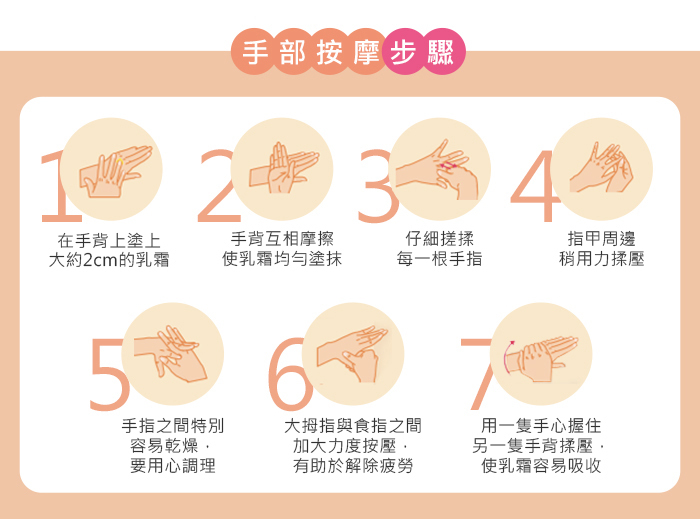 手部按摩步驟

1
在手背上塗上
大約2cm的乳霜

2
手背互相摩擦
使乳霜均勻塗抹

3
仔細搓揉
每一根手指

4
指甲周邊
稍用力揉壓

5
手指之間特別
容易乾燥，
要用心調理

6
大拇指與食指之間
加大力度按壓，
有助於解除疲勞

7
用一隻手心握住
另一隻手背揉壓，
使乳霜容易吸收