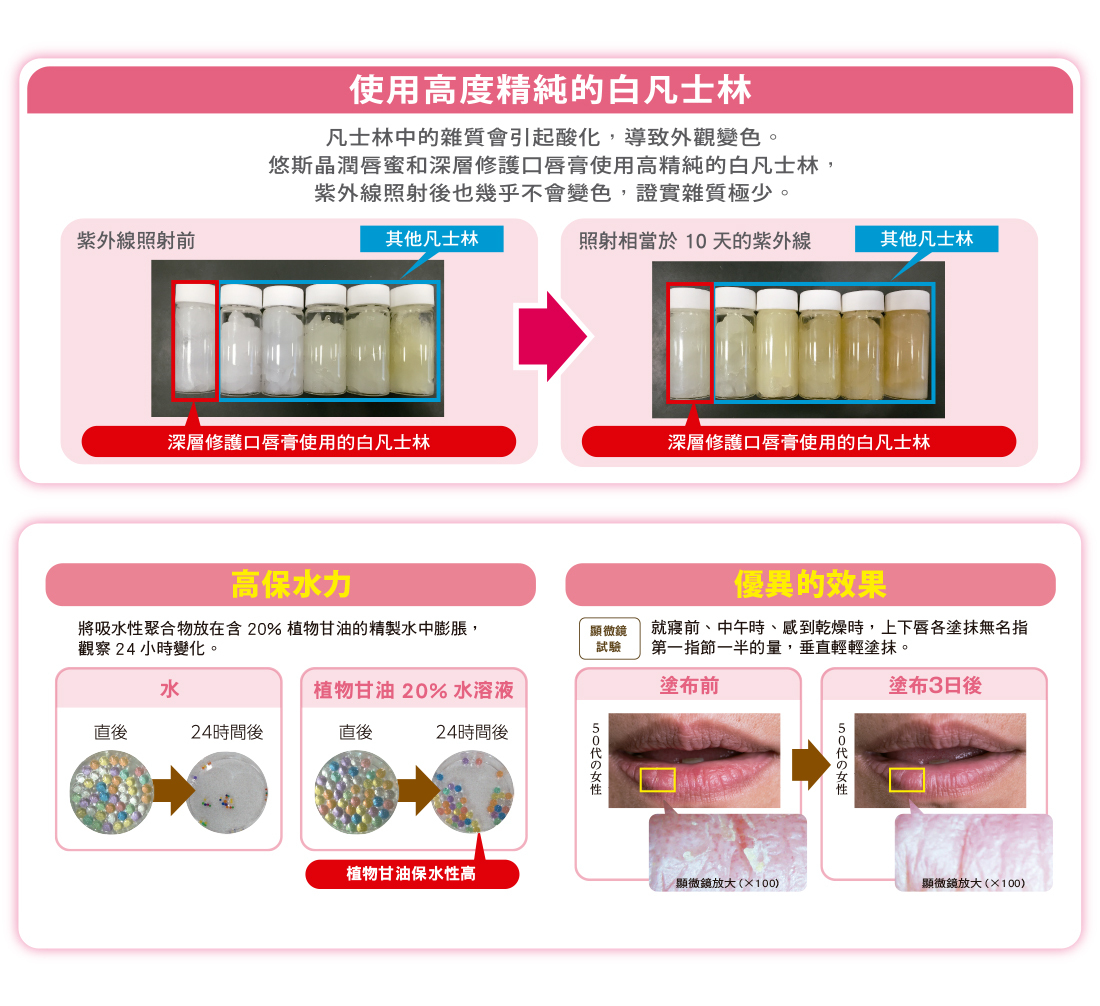 使用高度精純的白凡士林

凡士林中的雜質會引起酸化，導致外觀變色。
悠斯晶潤唇蜜和深層修護口唇膏使用高精純的白凡士林，
紫外線照射後也幾乎不會變色，證實雜質極少。

紫外線照射前

其他凡士林

深層修護口唇膏使用的白凡士林

照射相當於 10 天的紫外線

其他凡士林

深層修護口唇膏使用的白凡士林

高保水力

將吸水性聚合物放在含 20% 植物甘油的精製水中膨脹，觀察 24 小時變化。

水

直後 24時間後

植物甘油 20% 水溶液

直後 24時間後

植物甘油保水性高

優異的效果

顯微鏡試驗

就寢前、中午時、感到乾燥時，上下唇各塗抹無名指第一指節一半的量，垂直輕輕塗抹。

塗布前

50代の女性

顯微鏡放大（×100）

塗布3日後

50代の女性

顯微鏡放大（×100）