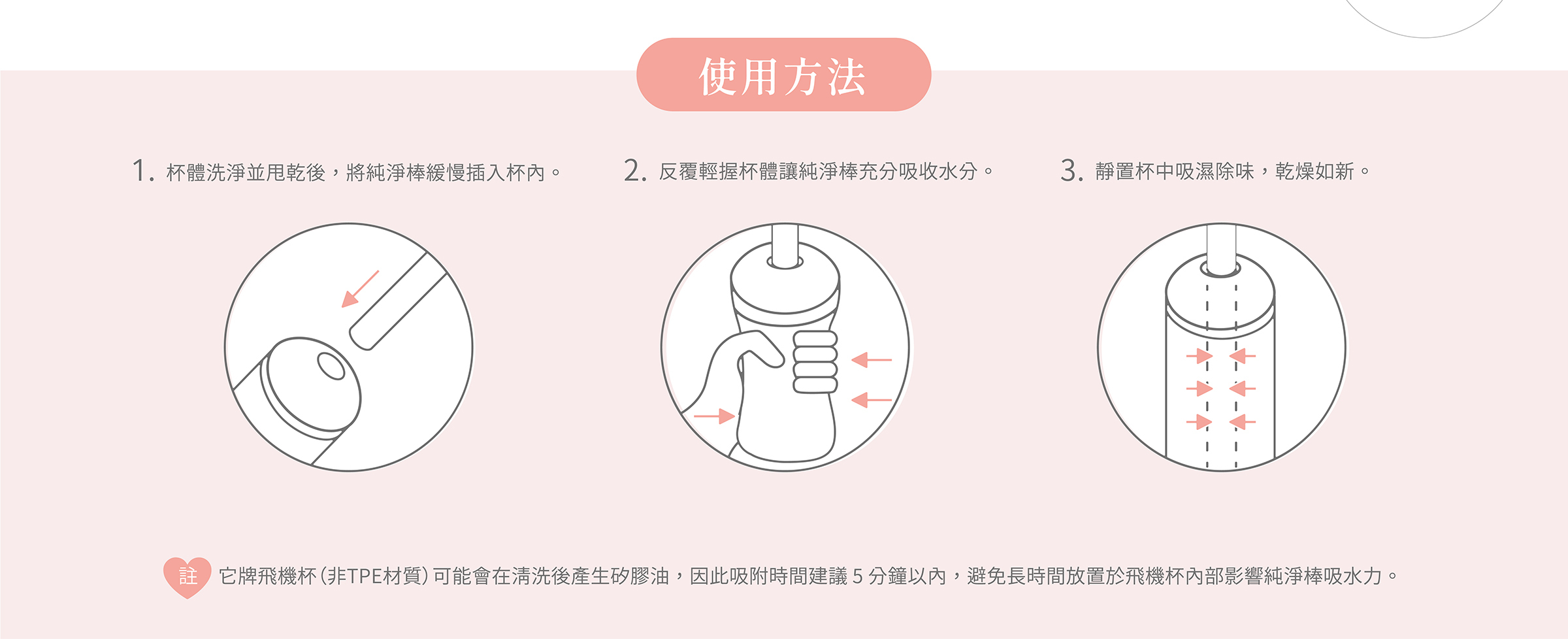 使用方法

1. 杯體洗淨並甩乾後，將純淨棒緩慢插入杯內。

2. 反覆輕握杯體讓純淨棒充分吸收水分。

3. 靜置杯中吸濕除味，乾燥如新。

註 它牌飛機杯（非TPE材質）可能會在清洗後產生矽膠油，因此吸附時間建議 5 分鐘以內，避免長時間放置於飛機杯內部影響純淨棒吸水力。