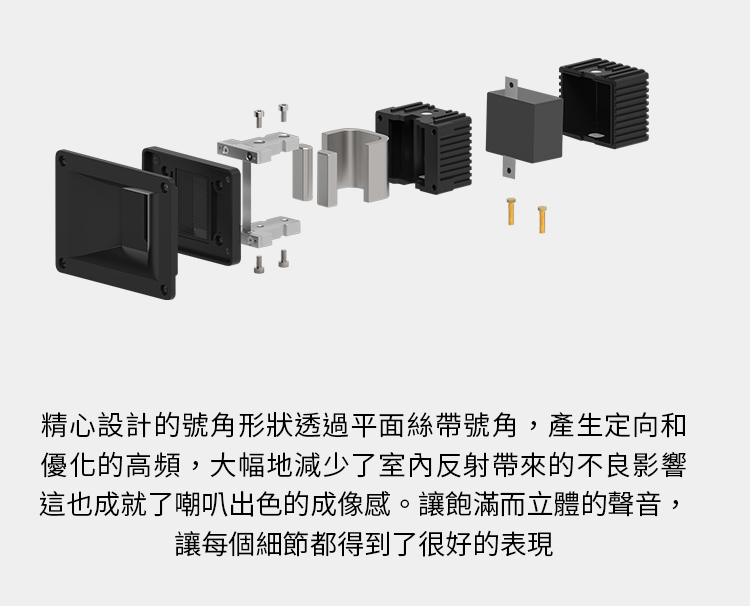 精心設計的號角形狀透過平面絲帶號角，產生定向和優化的高頻，大幅地減少了室內反射帶來的不良影響這也成就了喇叭出色的成像感。讓飽滿而立體的聲音，讓每個細節都得到了很好的表現