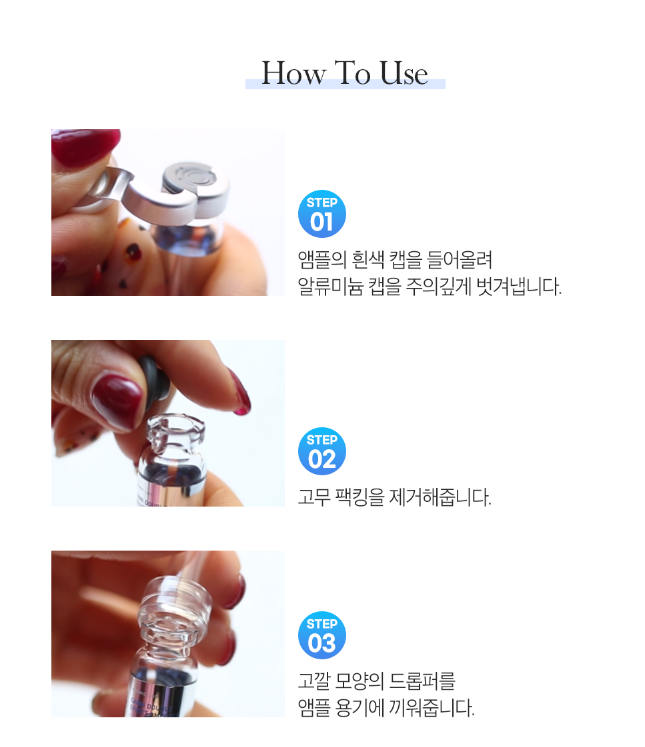 How To Use

STEP 01

앰플의 흰색 캡을 들어올려
알류미늄 캡을 주의깊게 벗겨냅니다.

STEP 02

고무 팩킹을 제거해줍니다.

STEP 03

고깔 모양의 드롭퍼를
앰플 용기에 끼워줍니다.