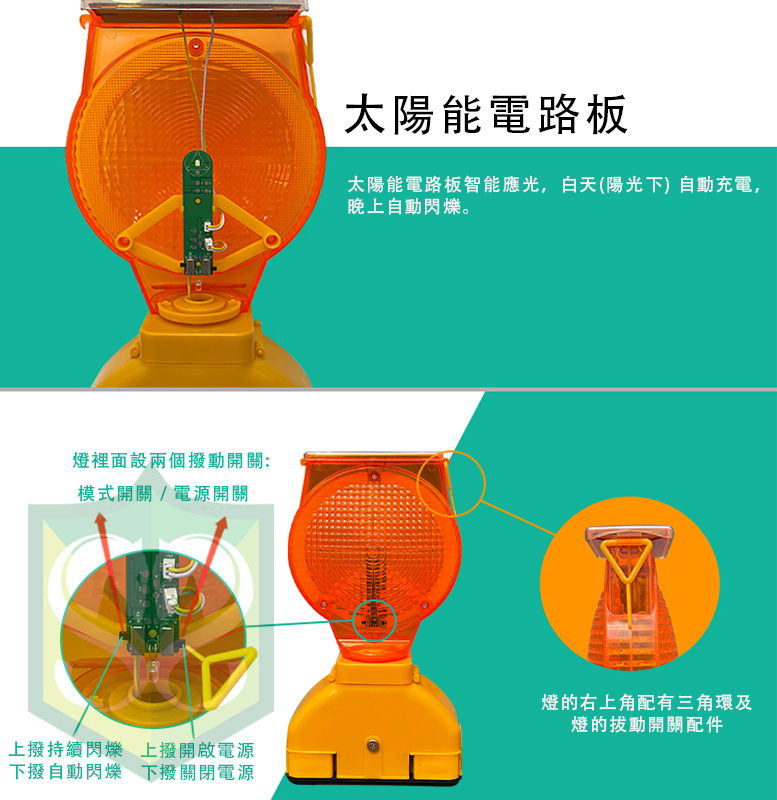 太陽能電路板

太陽能電路板智能應光，白天(陽光下) 自動充電，晚上自動閃爍。

燈裡面設兩個撥動開關：
模式開關 / 電源開關

上撥持續閃爍
下撥自動閃爍

上撥開啟電源
下撥關閉電源

燈的右上角配有三角環及
燈的拔動開關配件