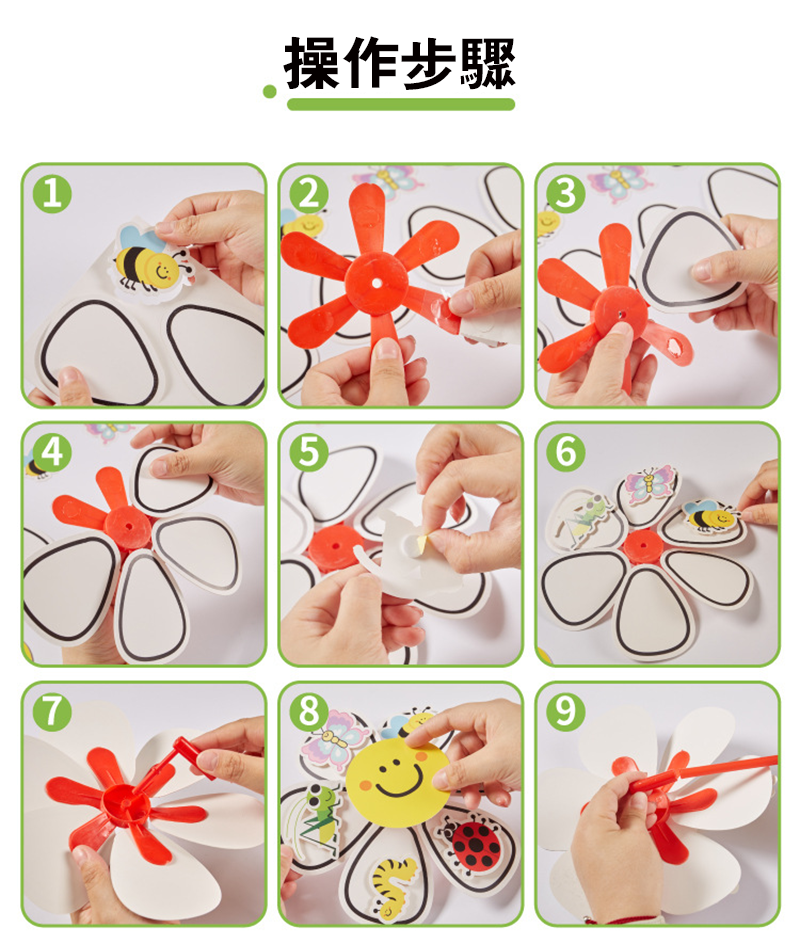 操作步驟

1

2

3

4

5

6

7

8

9