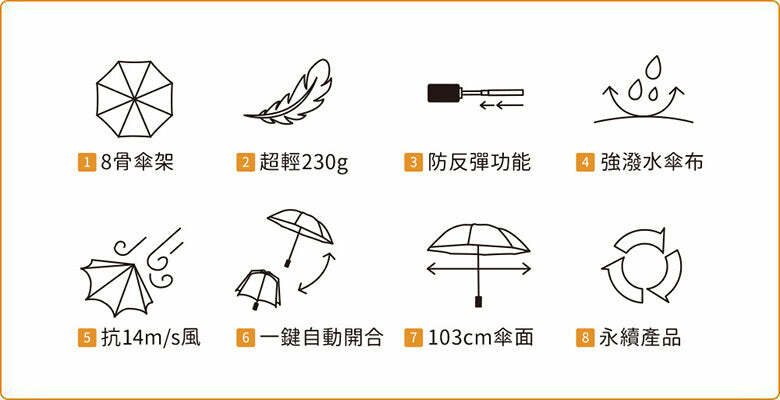 1 8骨傘架

2 超輕230g

3 防反彈功能

4 強潑水傘布

5 抗14m/s風

6 一鍵自動開合

7 103cm傘面

8 永續產品