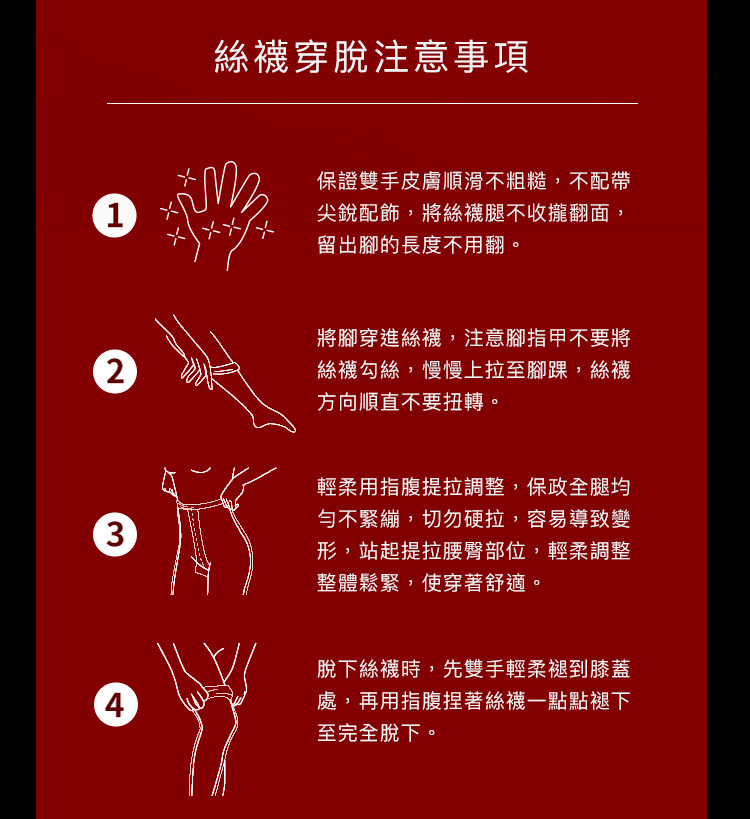 絲襪穿脫注意事項

1

保證雙手皮膚順滑不粗糙，不配帶尖銳配飾，將絲襪腿不收攏翻面，留出腳的長度不用翻。

2

將腳穿進絲襪，注意腳指甲不要將絲襪勾絲，慢慢上拉至腳踝，絲襪方向順直不要扭轉。

3

輕柔用指腹提拉調整，保政全腿均勻不緊繃，切勿硬拉，容易導致變形，站起提拉腰臀部位，輕柔調整整體鬆緊，使穿著舒適。

4

脫下絲襪時，先雙手輕柔褪到膝蓋處，再用指腹捏著絲襪一點點褪下至完全脫下。