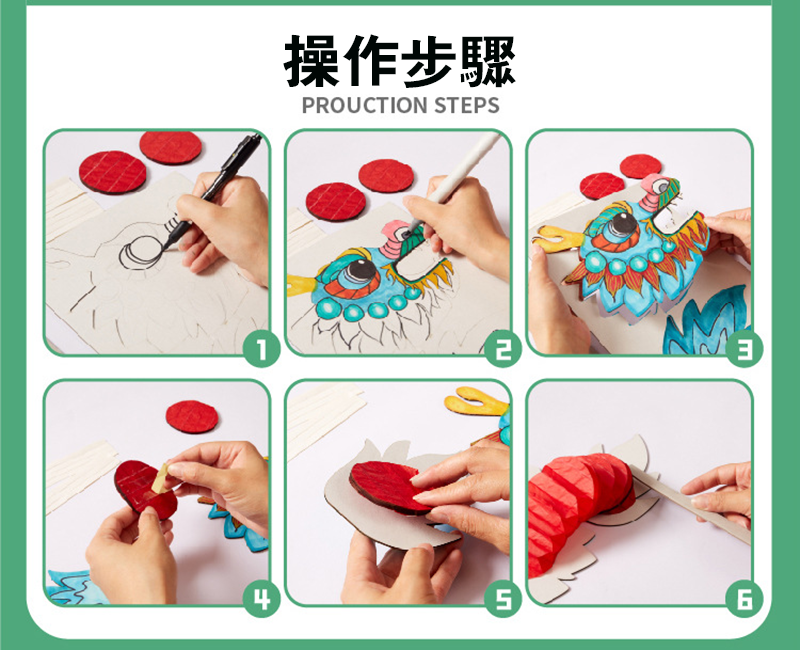 操作步驟
PROUCTION STEPS

1

2

3

4

5

6