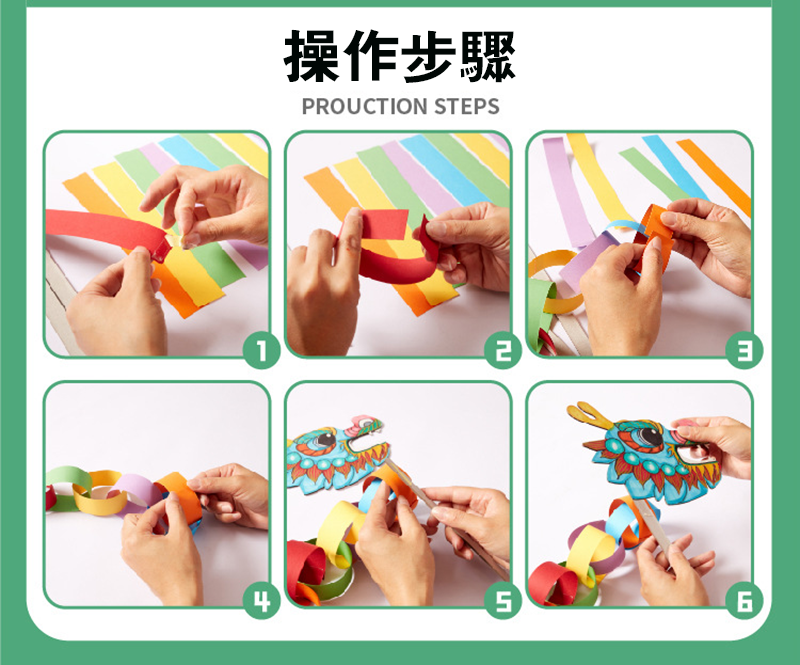 操作步驟
PROUCTION STEPS

1

2

3

4

5

6