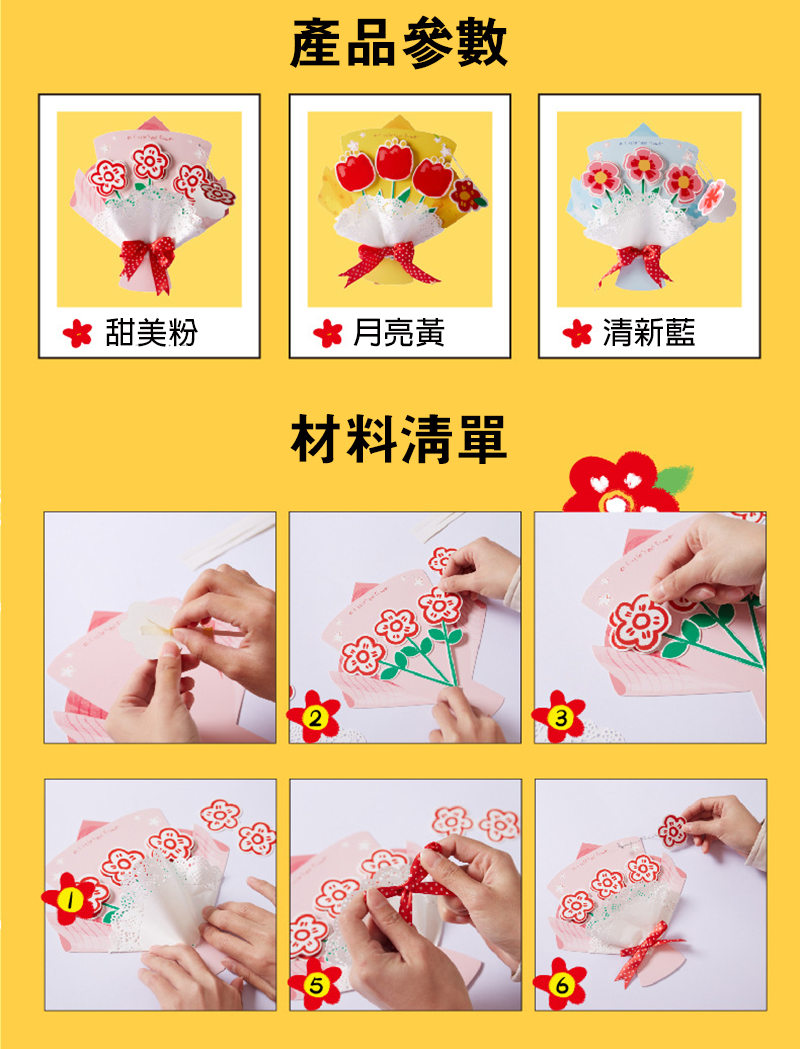 產品參數

甜美粉

月亮黃

清新藍

材料清單

2

3

1

5

6