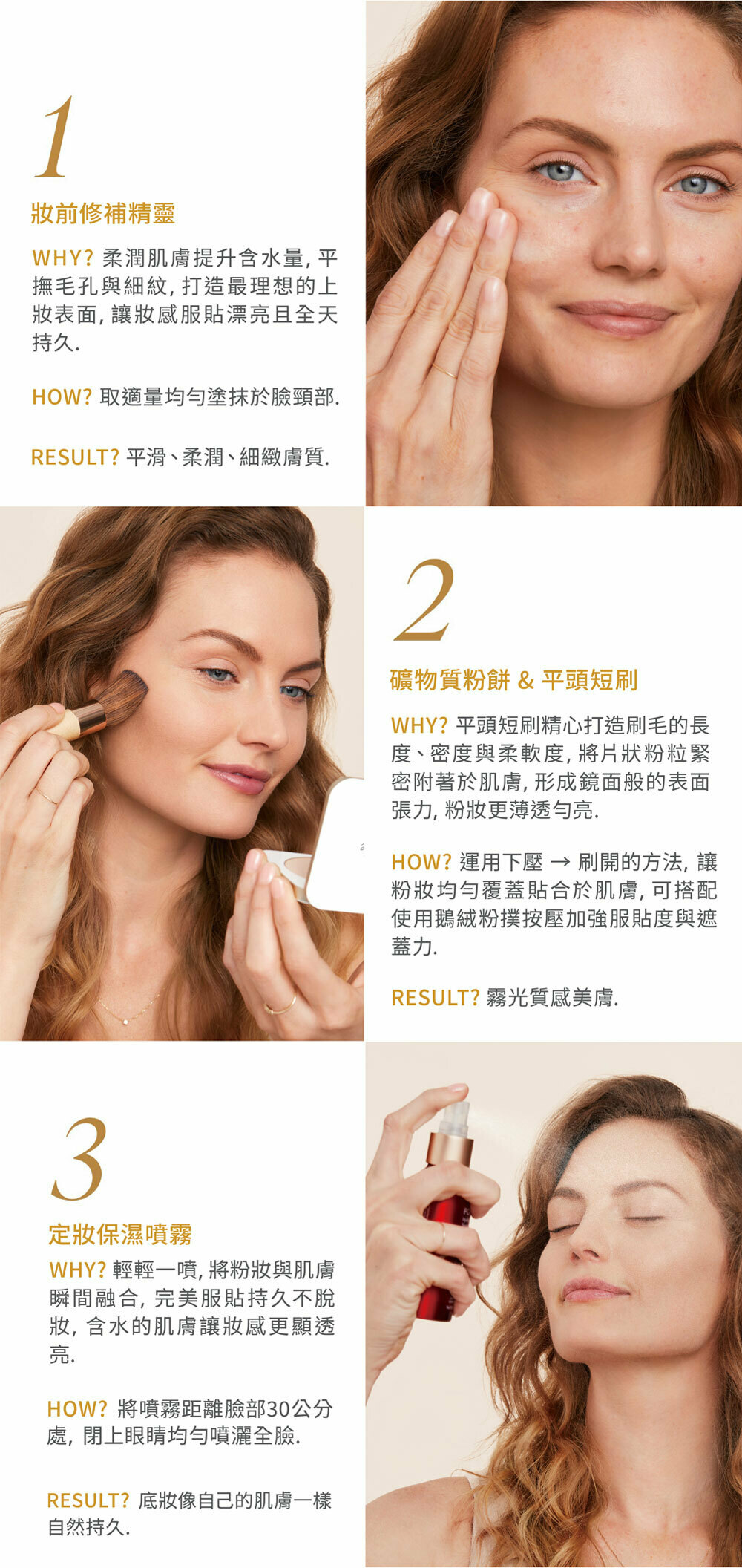 1

妝前修補精靈

WHY? 柔潤肌膚提升含水量, 平撫毛孔與細紋, 打造最理想的上妝表面, 讓妝感服貼漂亮且全天持久.

HOW? 取適量均勻塗抹於臉頸部.

RESULT? 平滑、柔潤、細緻膚質.

2

礦物質粉餅 & 平頭短刷

WHY? 平頭短刷精心打造刷毛的長度、密度與柔軟度, 將片狀粉粒緊密附著於肌膚, 形成鏡面般的表面張力, 粉妝更薄透勻亮.

HOW? 運用下壓 → 刷開的方法, 讓粉妝均勻覆蓋貼合於肌膚, 可搭配使用鵝絨粉撲按壓加強服貼度與遮蓋力.

RESULT? 霧光質感美膚.

3

定妝保濕噴霧

WHY? 輕輕一噴, 將粉妝與肌膚瞬間融合, 完美服貼持久不脫妝, 含水的肌膚讓妝感更顯透亮.

HOW? 將噴霧距離臉部30公分處, 閉上眼睛均勻噴灑全臉.

RESULT? 底妝像自己的肌膚一樣自然持久.