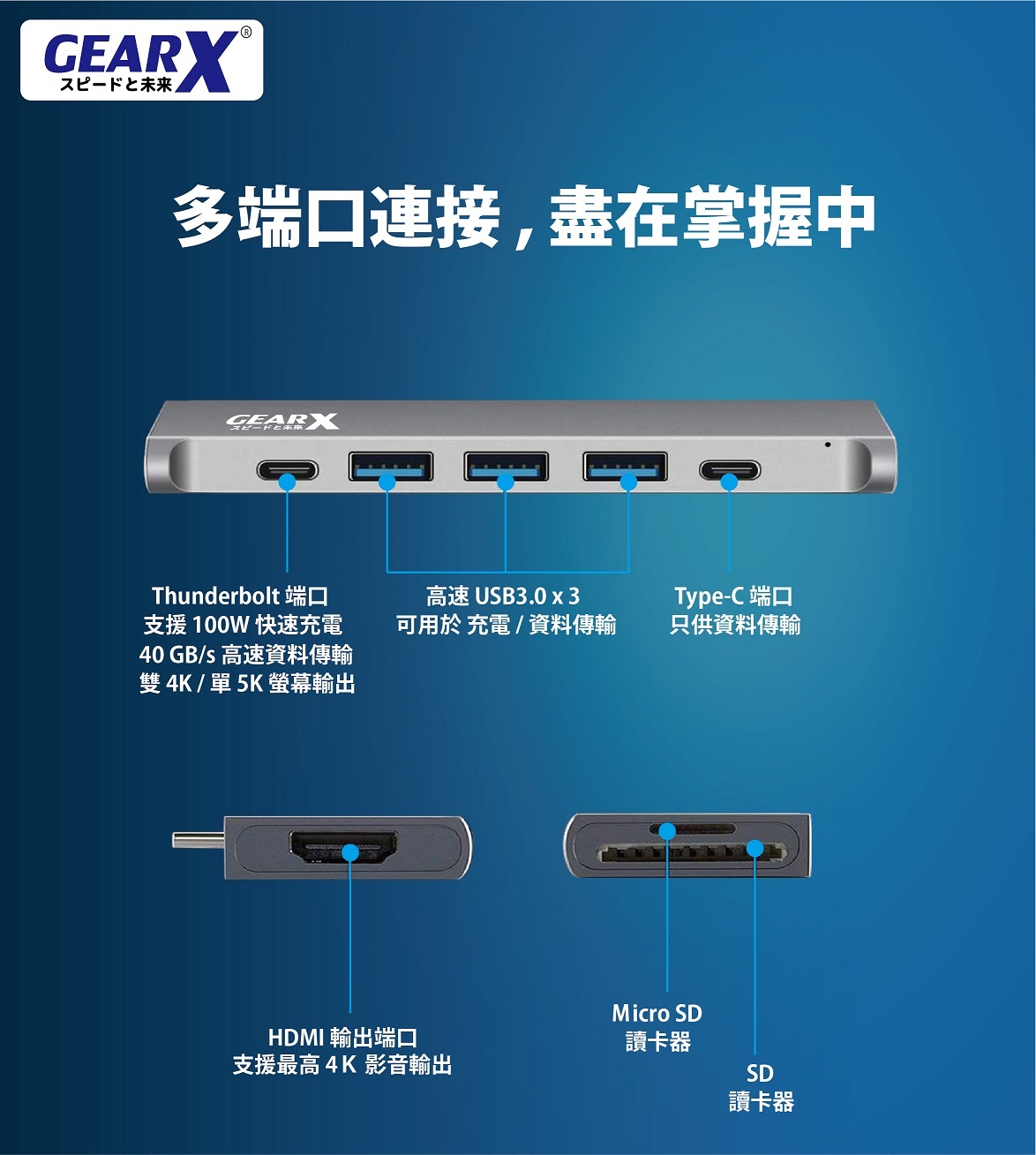 GEARX®
スピードと未来

多端口連接，盡在掌握中

GEARX
スピードと未来

Thunderbolt 端口
支援 100W 快速充電
40 GB/s 高速資料傳輸
雙 4K / 單 5K 螢幕輸出

高速 USB3.0 x 3
可用於 充電 / 資料傳輸

Type-C 端口
只供資料傳輸

HDMI 輸出端口
支援最高 4K 影音輸出

Micro SD
讀卡器

SD
讀卡器