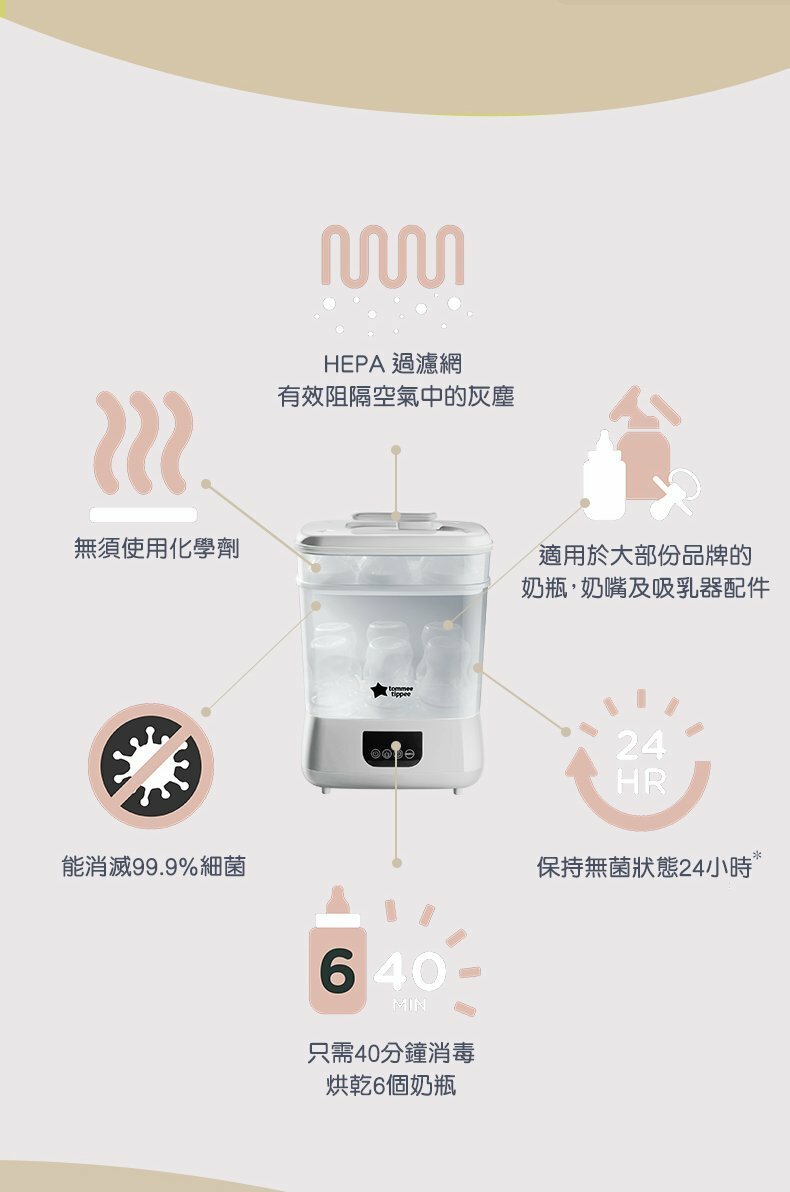 HEPA 過濾網
有效阻隔空氣中的灰塵

無須使用化學劑

適用於大部份品牌的
奶瓶，奶嘴及吸乳器配件

tommee tippee

24
HR

能消滅99.9%細菌

保持無菌狀態24小時*

6

40
MIN

只需40分鐘消毒
烘乾6個奶瓶